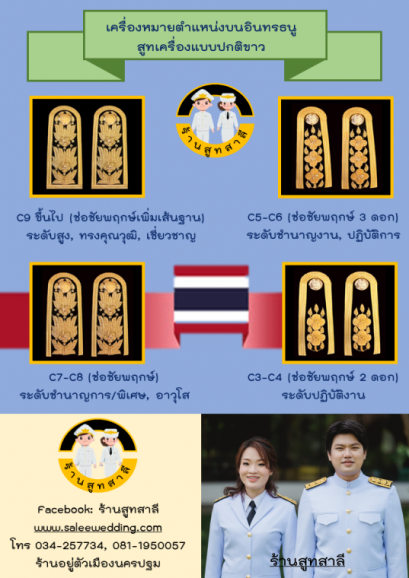 เครื่องหมายตำแหน่งบนอินทรธนู
สูทเครื่องแบบปกติขาว

ร้านสูทสาลี

C9 ขึ้นไป (ช่อชัยพฤกษ์เพิ่มเส้นฐาน)
ระดับสูง, ทรงคุณวุฒิ, เชี่ยวชาญ

C5-C6 (ช่อชัยพฤกษ์ 3 ดอก)
ระดับชำนาญงาน, ปฏิบัติการ

C7-C8 (ช่อชัยพฤกษ์)
ระดับชำนาญการ/พิเศษ, อาวุโส

C3-C4 (ช่อชัยพฤกษ์ 2 ดอก)
ระดับปฏิบัติงาน

ร้านสูทสาลี

Facebook: ร้านสูทสาลี
www.saleewedding.com
โทร 034-257734, 081-1950057
ร้านอยู่ตัวเมืองนครปฐม

ร้านสูทสาลี