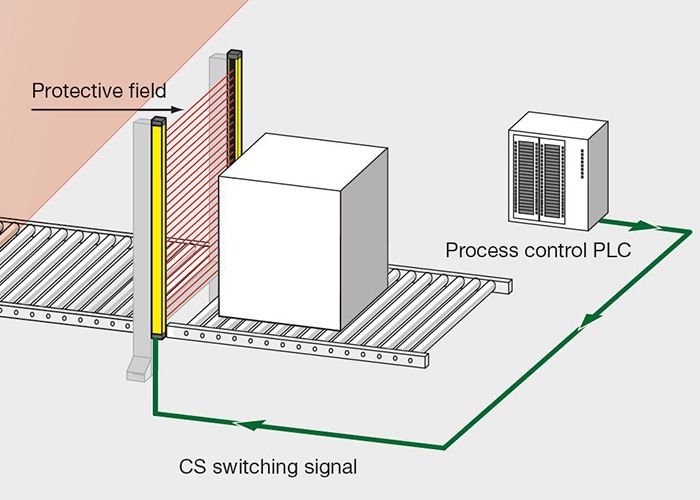 Protective field

Process control PLC

CS switching signal