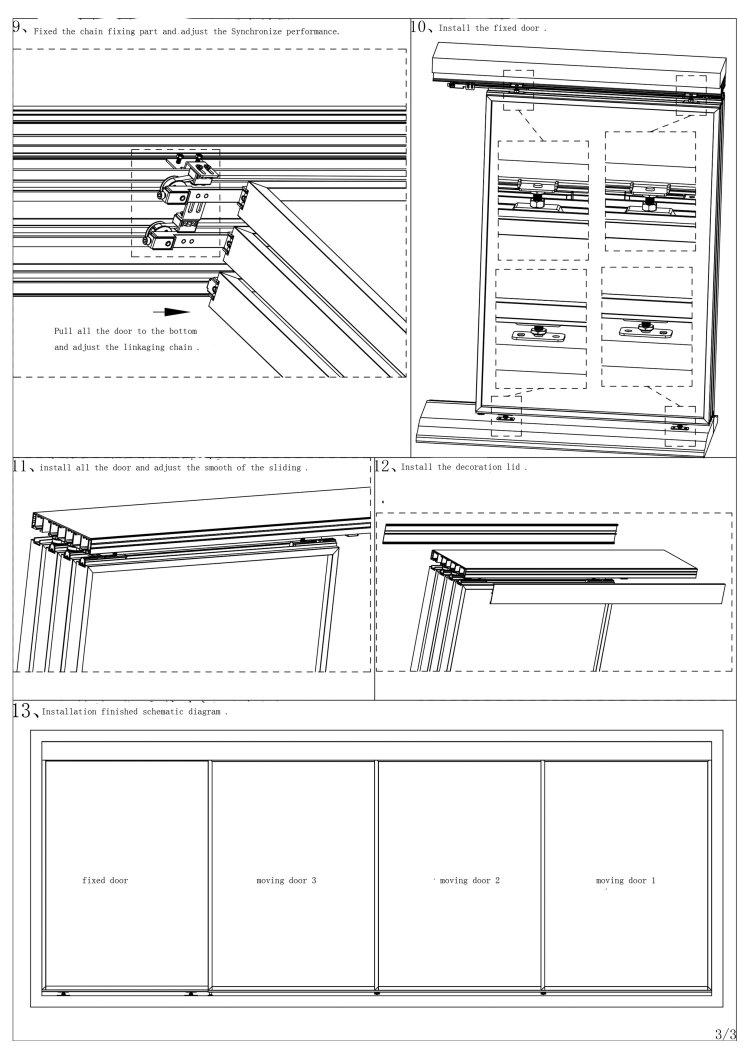 9、Fixed the chain fixing part and adjust the Synchronize performance.

Pull all the door to the bottom and adjust the linkaging chain .

10、Install the fixed door .

11、install all the door and adjust the smooth of the sliding .

12、Install the decoration lid .

13、Installation finished schematic diagram .

fixed door

moving door 3

moving door 2

moving door 1

3/3