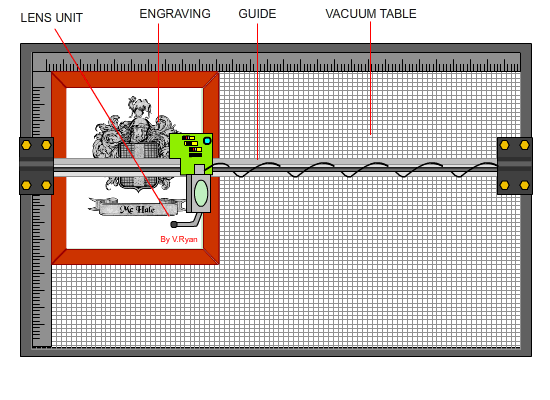 LENS UNIT

ENGRAVING

GUIDE

VACUUM TABLE

Mc Hale

By V.Ryan