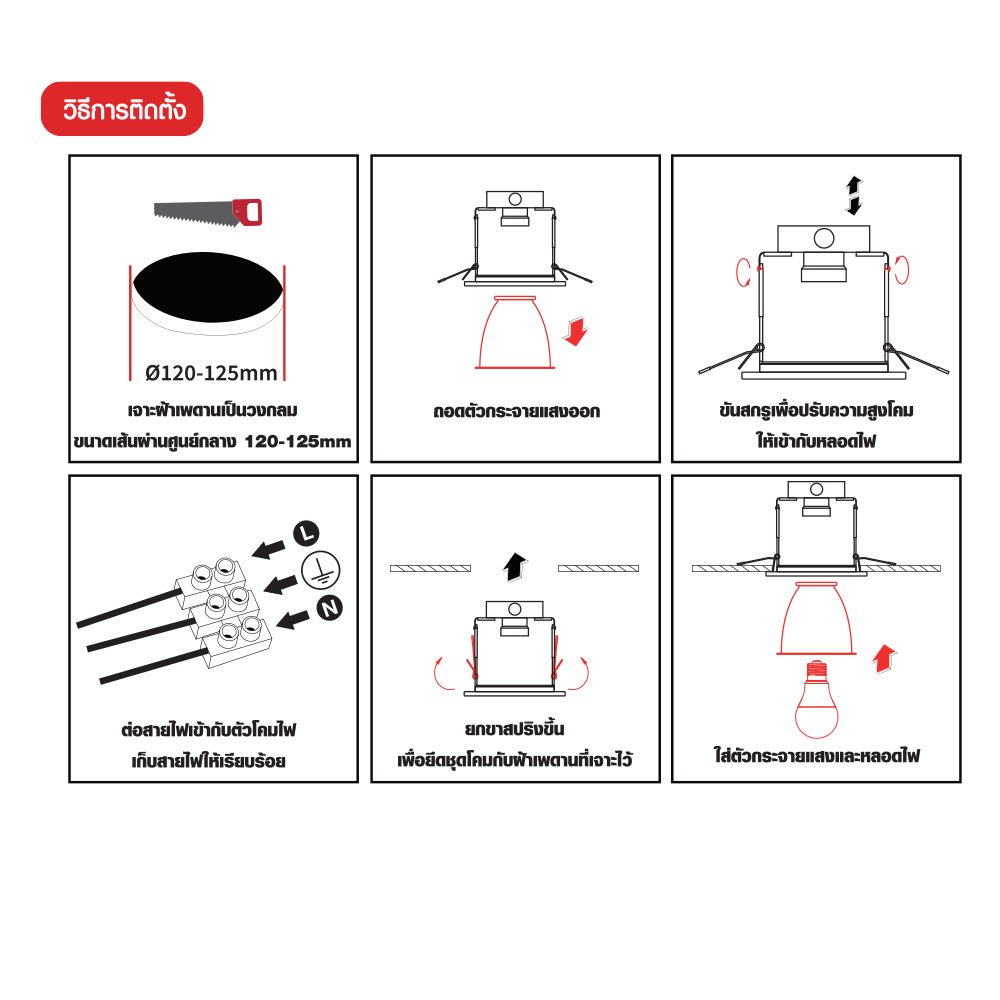 วิธีการติดตั้ง

Ø120-125mm

เจาะฝ้าเพดานเป็นวงกลม
ขนาดเส้นผ่านศูนย์กลาง 120-125mm

ถอดตัวกระจายแสงออก

ขันสกรูเพื่อปรับความสูงโคม
ให้เข้ากับหลอดไฟ

L

N

ต่อสายไฟเข้ากับตัวโคมไฟ
เก็บสายไฟให้เรียบร้อย

ยกขาสปริงขึ้น
เพื่อยึดชุดโคมกับฝ้าเพดานที่เจาะไว้

ใส่ตัวกระจายแสงและหลอดไฟ