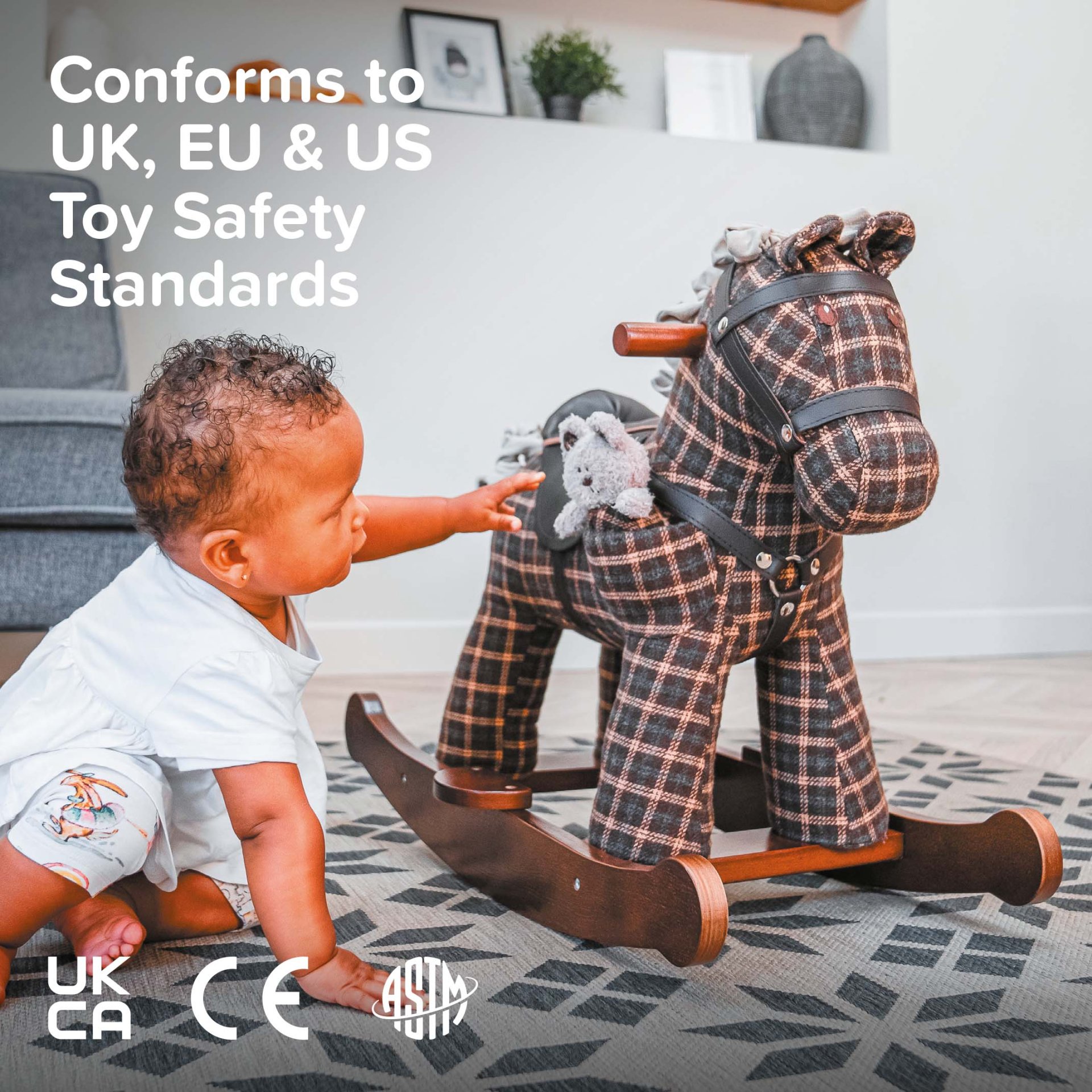 Conforms to UK, EU & US Toy Safety Standards

UK
CA

CE

ASTM