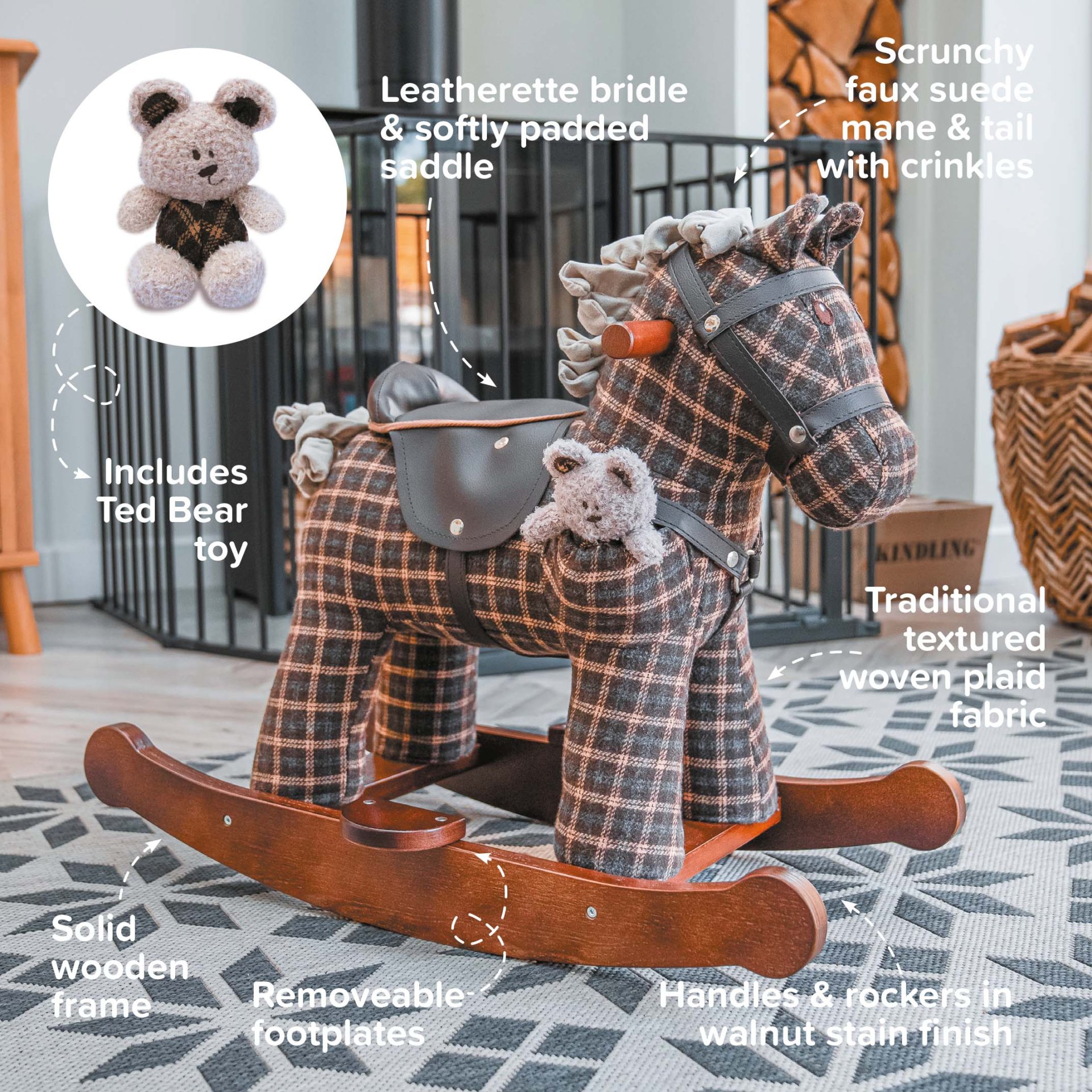 Leatherette bridle & softly padded saddle

Scrunchy faux suede mane & tail with crinkles

Includes Ted Bear toy

KINDLING

Traditional textured woven plaid fabric

Solid wooden frame

Removeable footplates

Handles & rockers in walnut stain finish