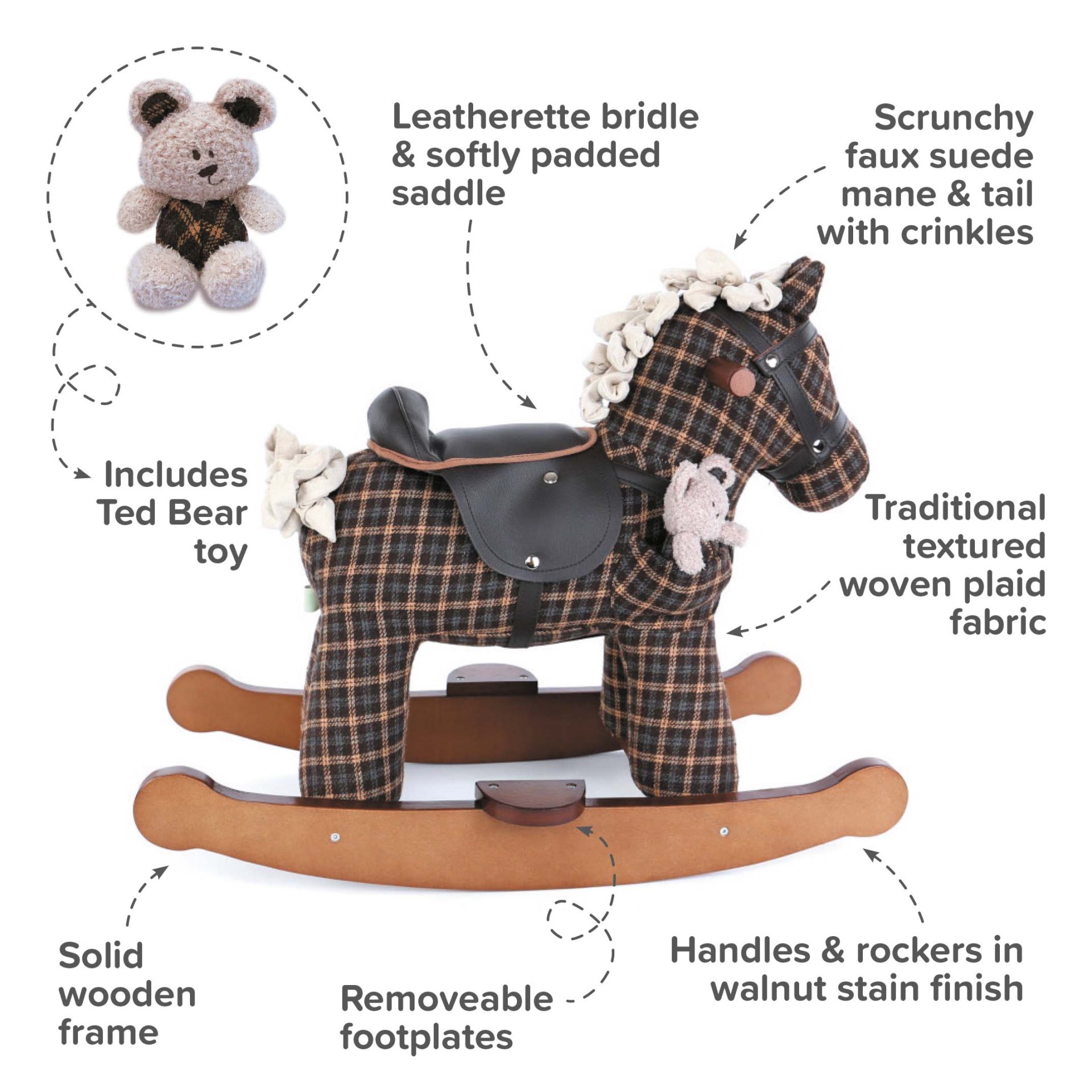 Leatherette bridle & softly padded saddle

Scrunchy faux suede mane & tail with crinkles

Includes Ted Bear toy

Traditional textured woven plaid fabric

Solid wooden frame

Removeable footplates

Handles & rockers in walnut stain finish