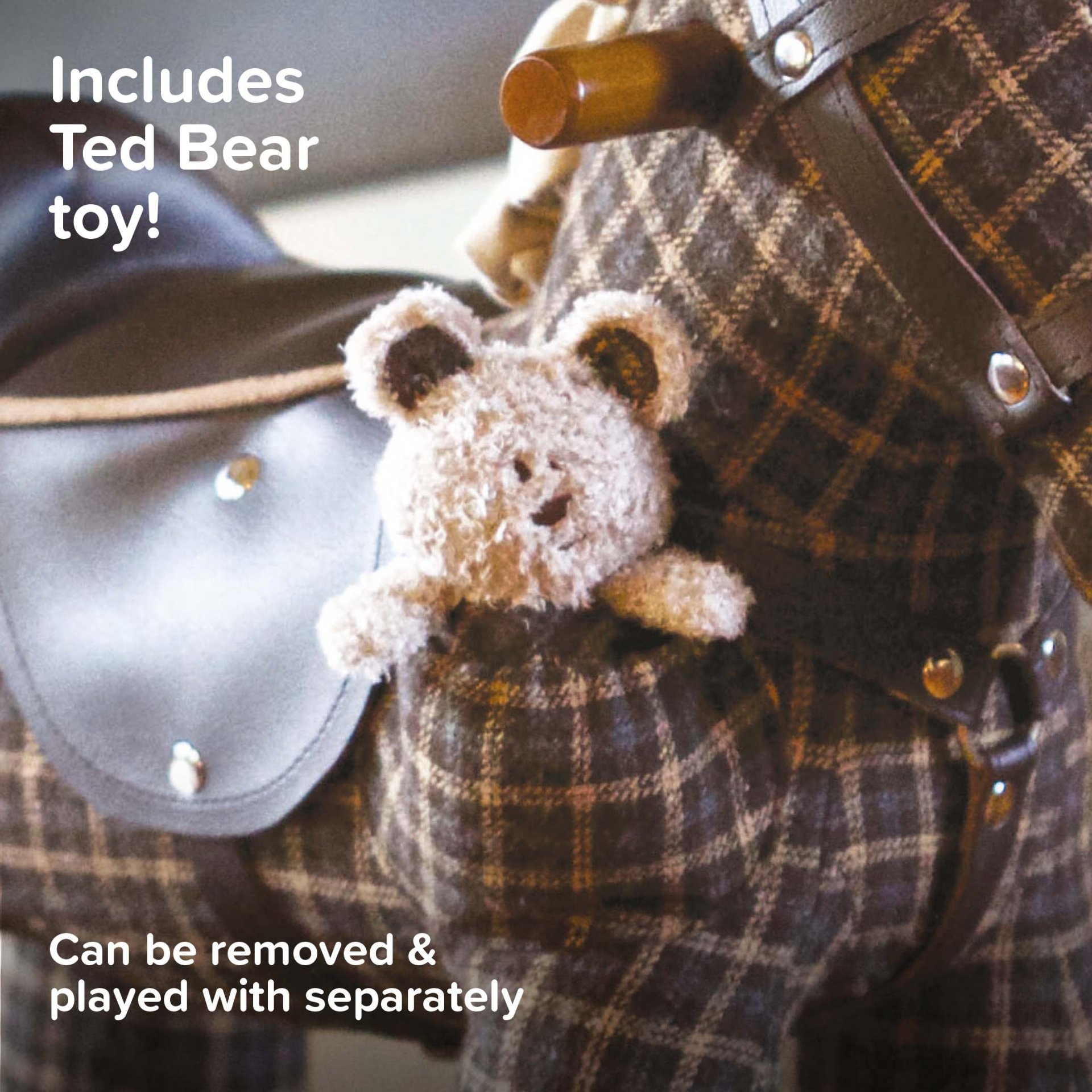 Includes Ted Bear toy!

Can be removed & played with separately