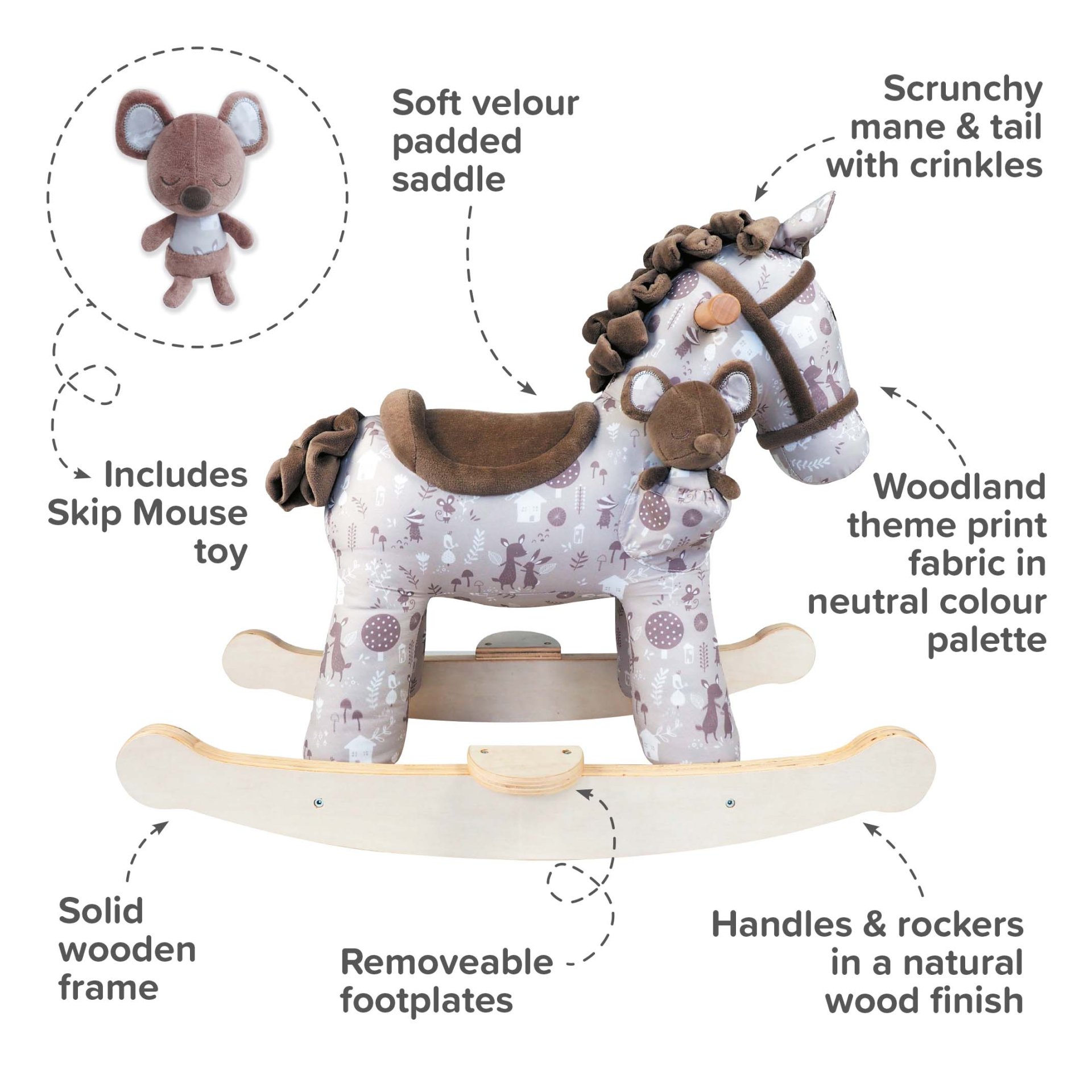 Soft velour padded saddle

Scrunchy mane & tail with crinkles

Includes Skip Mouse toy

Woodland theme print fabric in neutral colour palette

Solid wooden frame

Removeable footplates

Handles & rockers in a natural wood finish