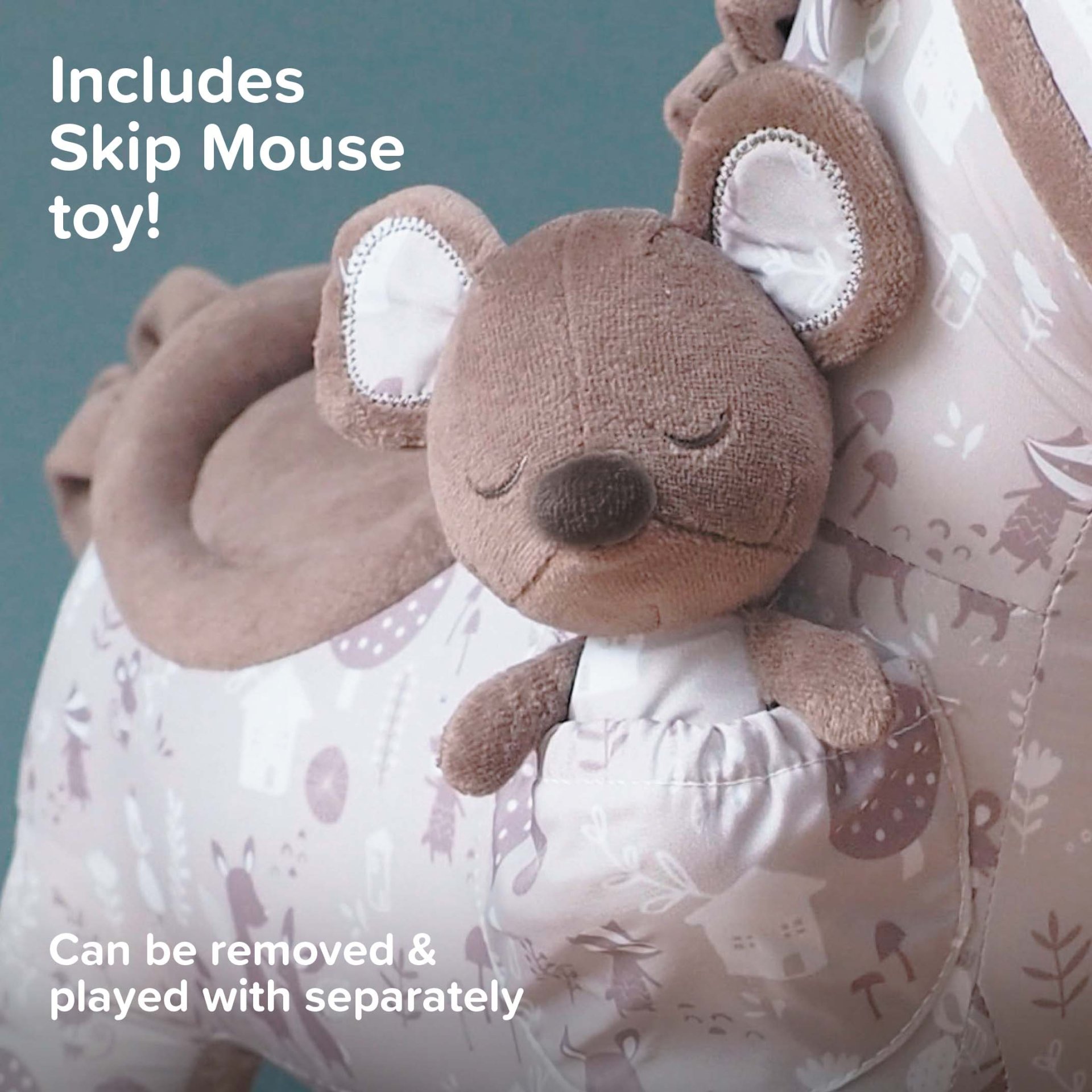 Includes Skip Mouse toy!

Can be removed & played with separately