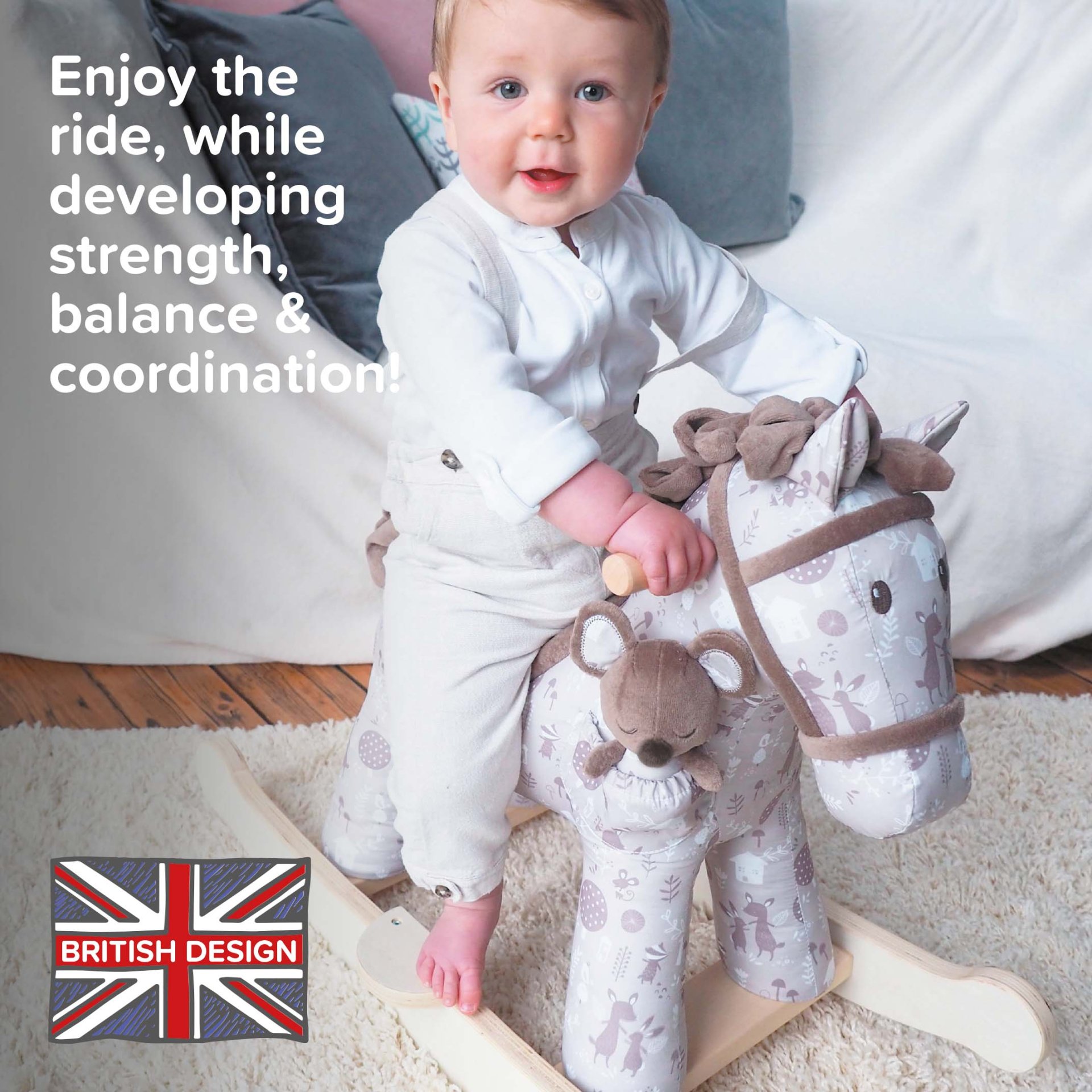 Enjoy the ride, while developing strength, balance & coordination!

BRITISH DESIGN