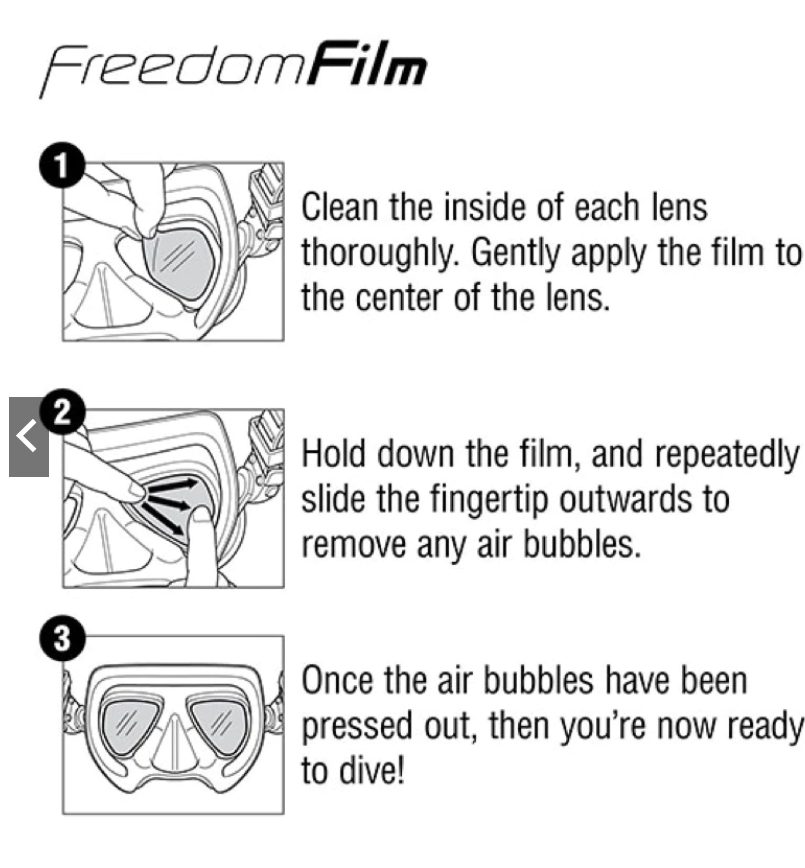 FreedomFilm

1
Clean the inside of each lens thoroughly. Gently apply the film to the center of the lens.

2
Hold down the film, and repeatedly slide the fingertip outwards to remove any air bubbles.

3
Once the air bubbles have been pressed out, then you're now ready to dive!