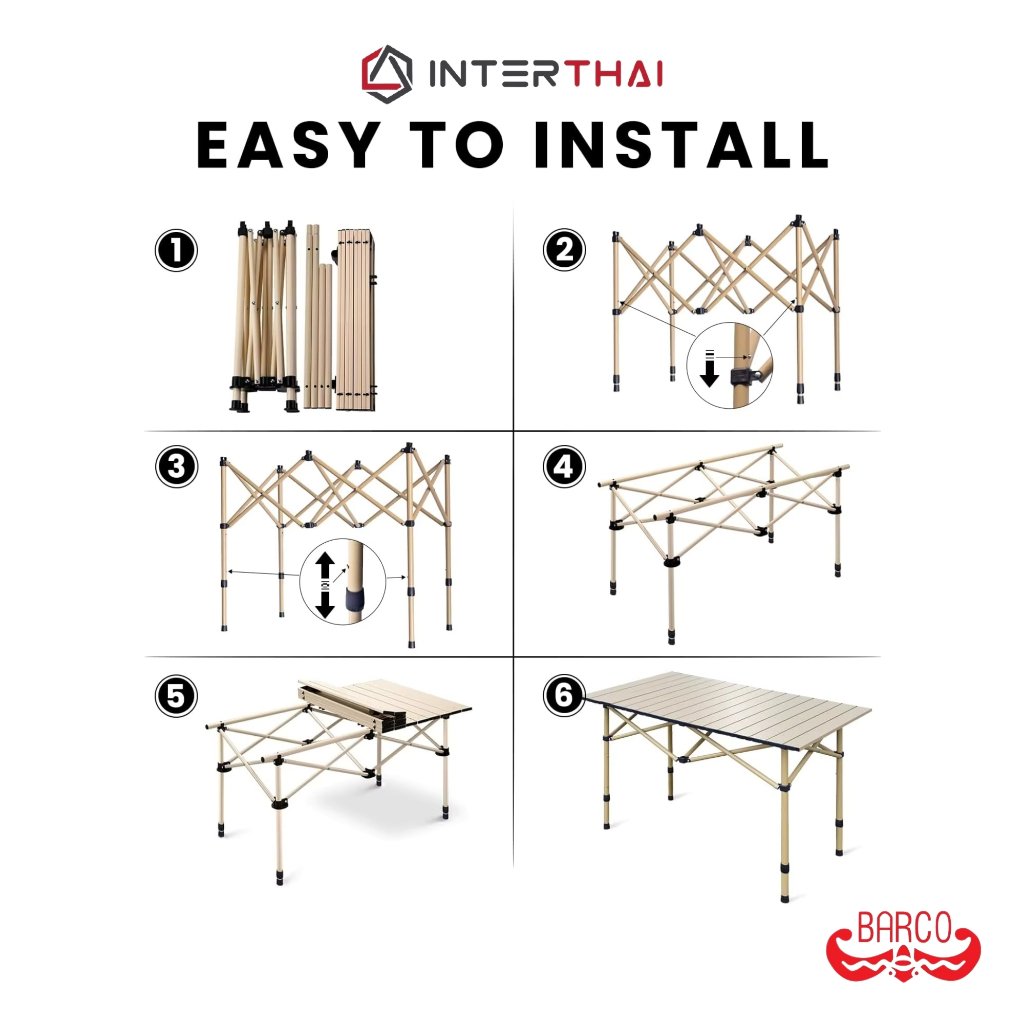 INTERTHAI
EASY TO INSTALL

1

2

3

4

5

6

BARCO