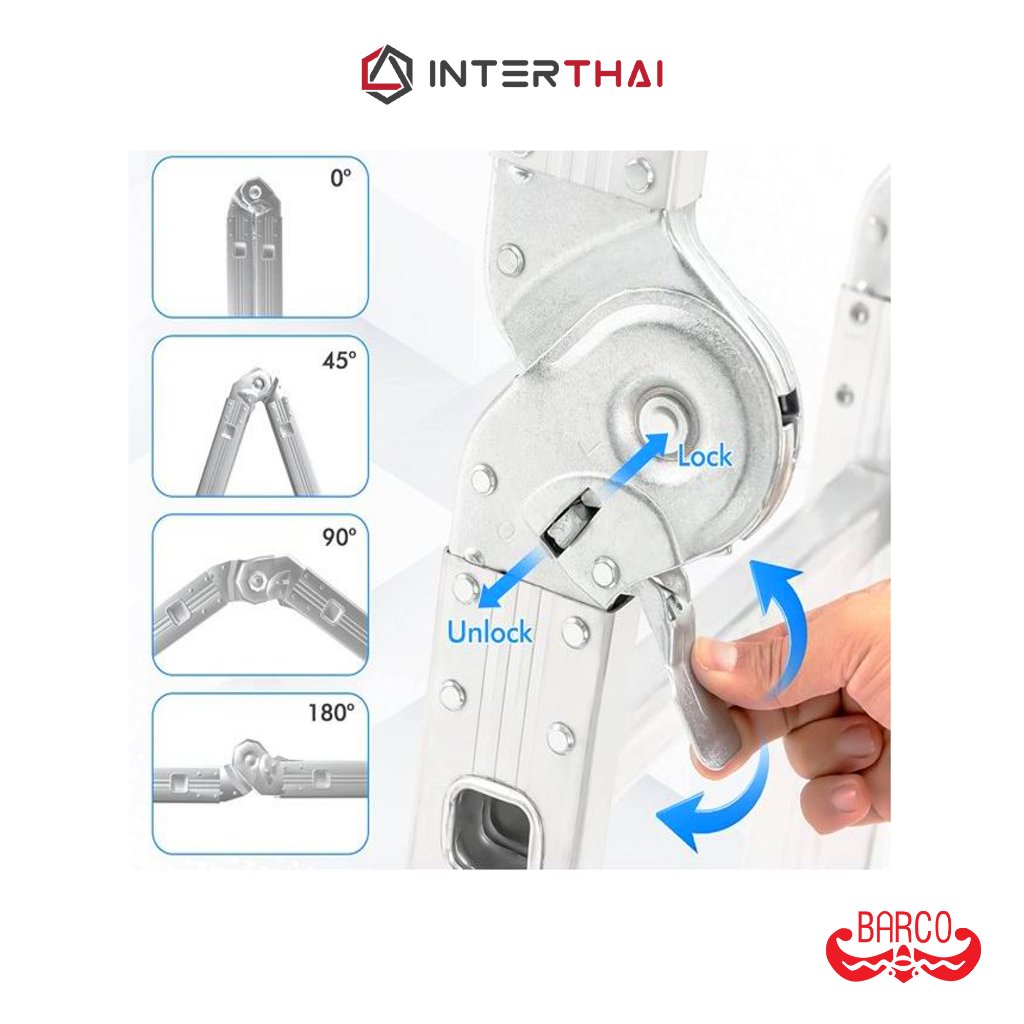 INTERTHAI

0°

45°

90°

180°

Lock

Unlock

BARCO