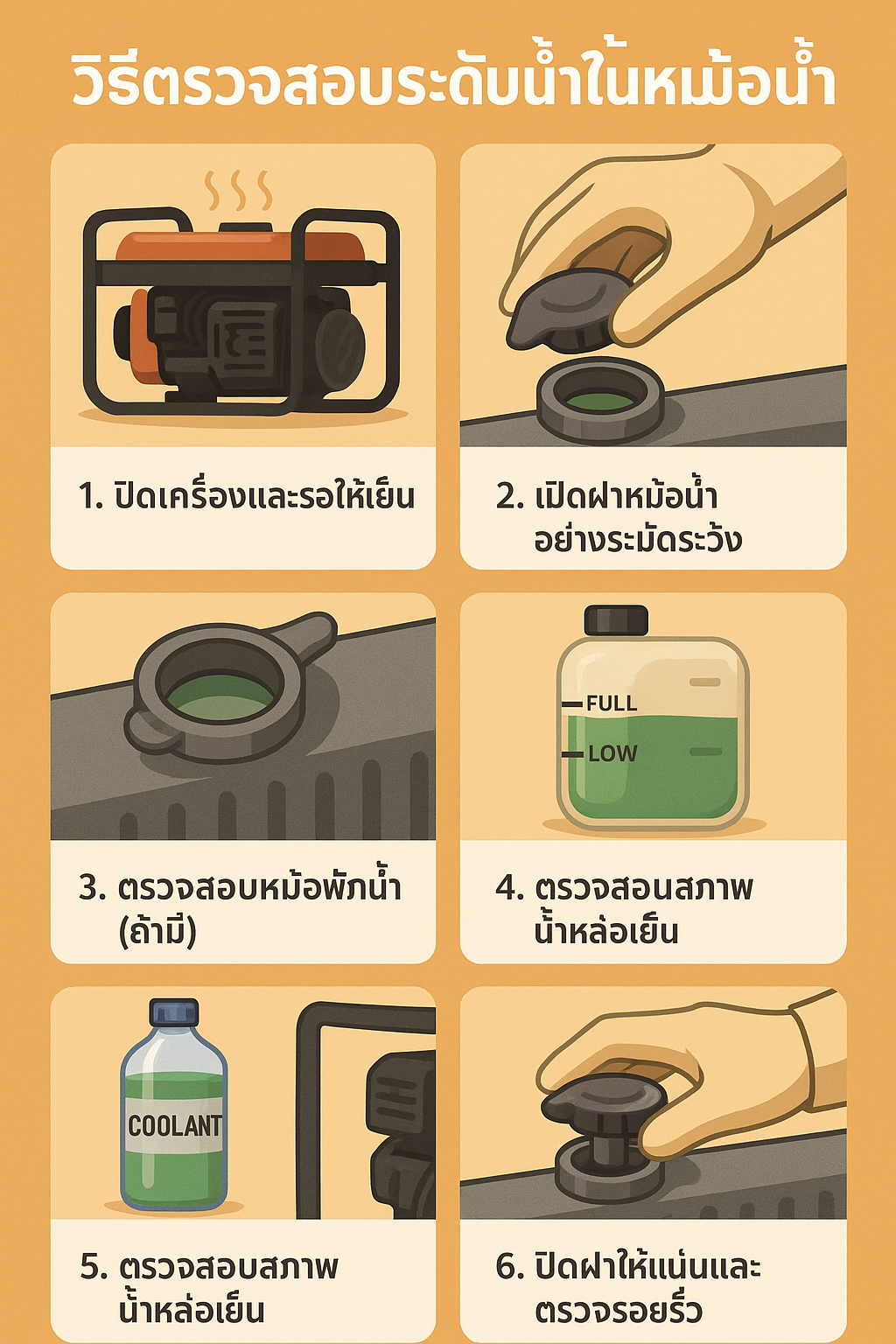 วิธีตรวจสอบระดับน้ำในหม้อน้ำ

1. ปิดเครื่องและรอให้เย็น

2. เปิดฝาหม้อน้ำ อย่างระมัดระวัง

3. ตรวจสอบหม้อพักน้ำ (ถ้ามี)

FULL

LOW

4. ตรวจสอนสภาพ น้ำหล่อเย็น

COOLANT

5. ตรวจสอบสภาพ น้ำหล่อเย็น

6. ปิดฝาให้แน่นและ ตรวจรอยรั่ว