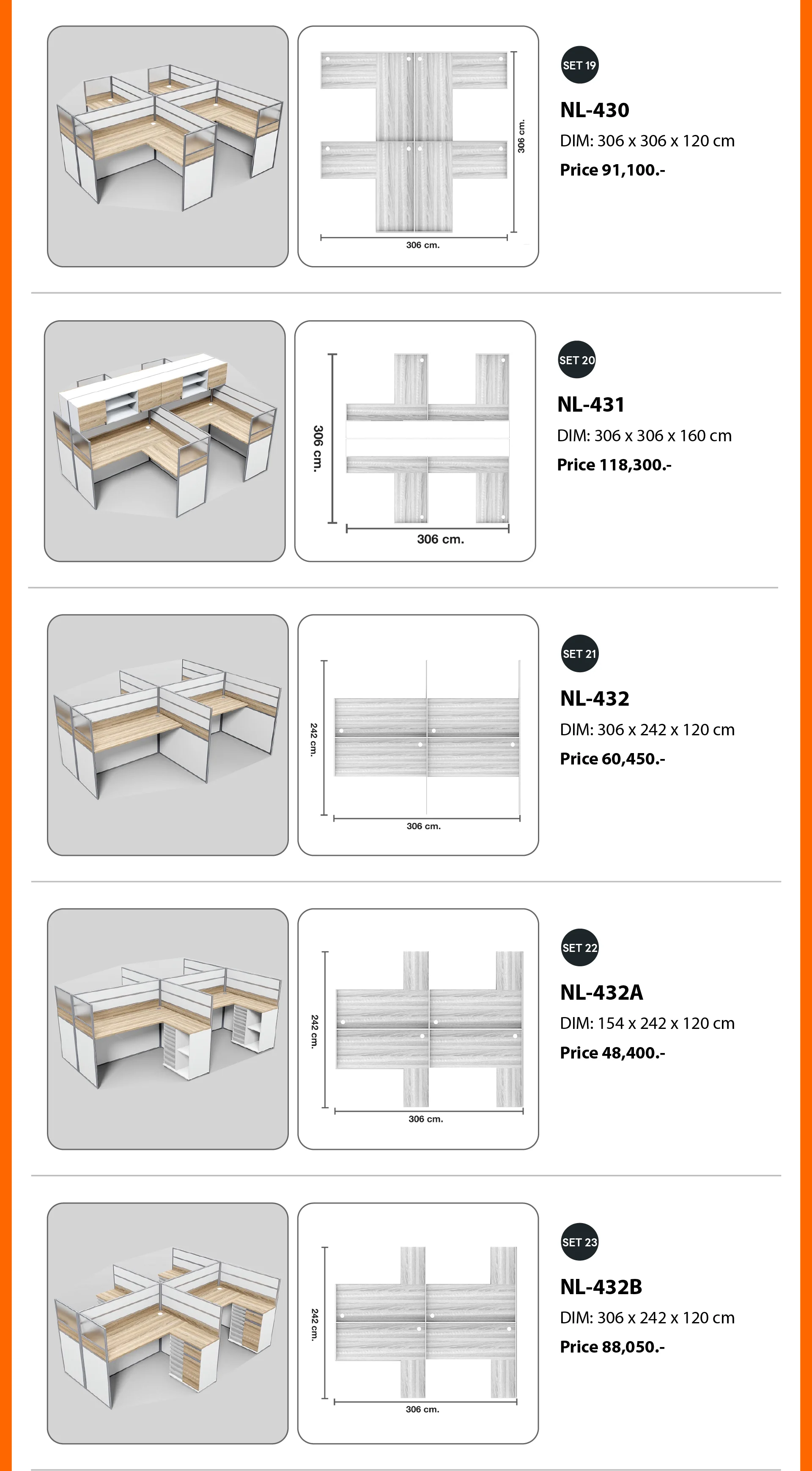 306 cm.

306 cm.

SET 19

NL-430

DIM: 306 x 306 x 120 cm

Price 91,100.-

306 cm.

306 cm.

SET 20

NL-431

DIM: 306 x 306 x 160 cm

Price 118,300.-

242 cm.

306 cm.

SET 21

NL-432

DIM: 306 x 242 x 120 cm

Price 60,450.-

242 cm.

306 cm.

SET 22

NL-432A

DIM: 154 x 242 x 120 cm

Price 48,400.-

242 cm.

306 cm.

SET 23

NL-432B

DIM: 306 x 242 x 120 cm

Price 88,050.-