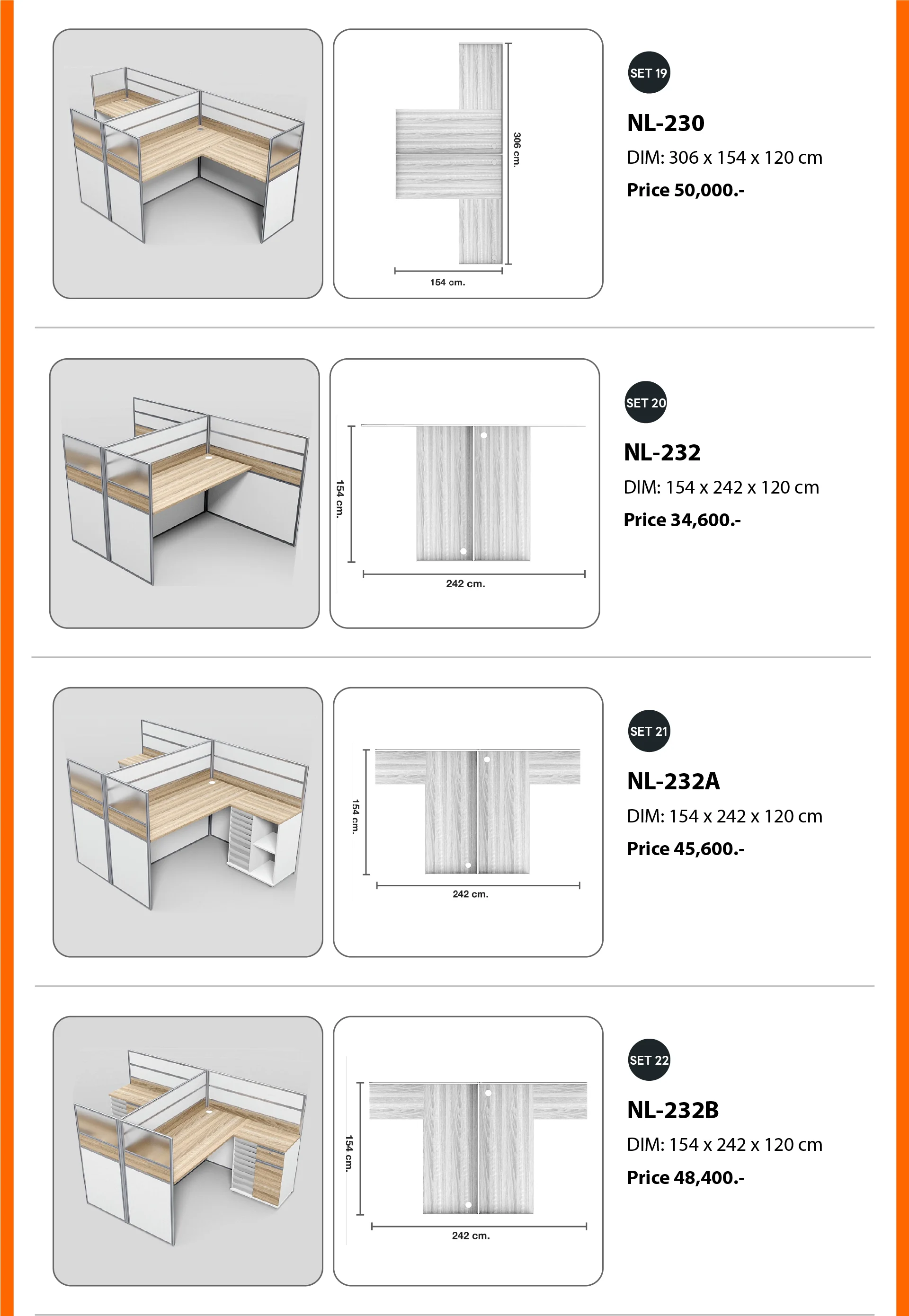 306 cm.

154 cm.

SET 19

NL-230

DIM: 306 x 154 x 120 cm

Price 50,000.-

154 cm.

242 cm.

SET 20

NL-232

DIM: 154 x 242 x 120 cm

Price 34,600.-

154 cm.

242 cm.

SET 21

NL-232A

DIM: 154 x 242 x 120 cm

Price 45,600.-

154 cm.

242 cm.

SET 22

NL-232B

DIM: 154 x 242 x 120 cm

Price 48,400.-