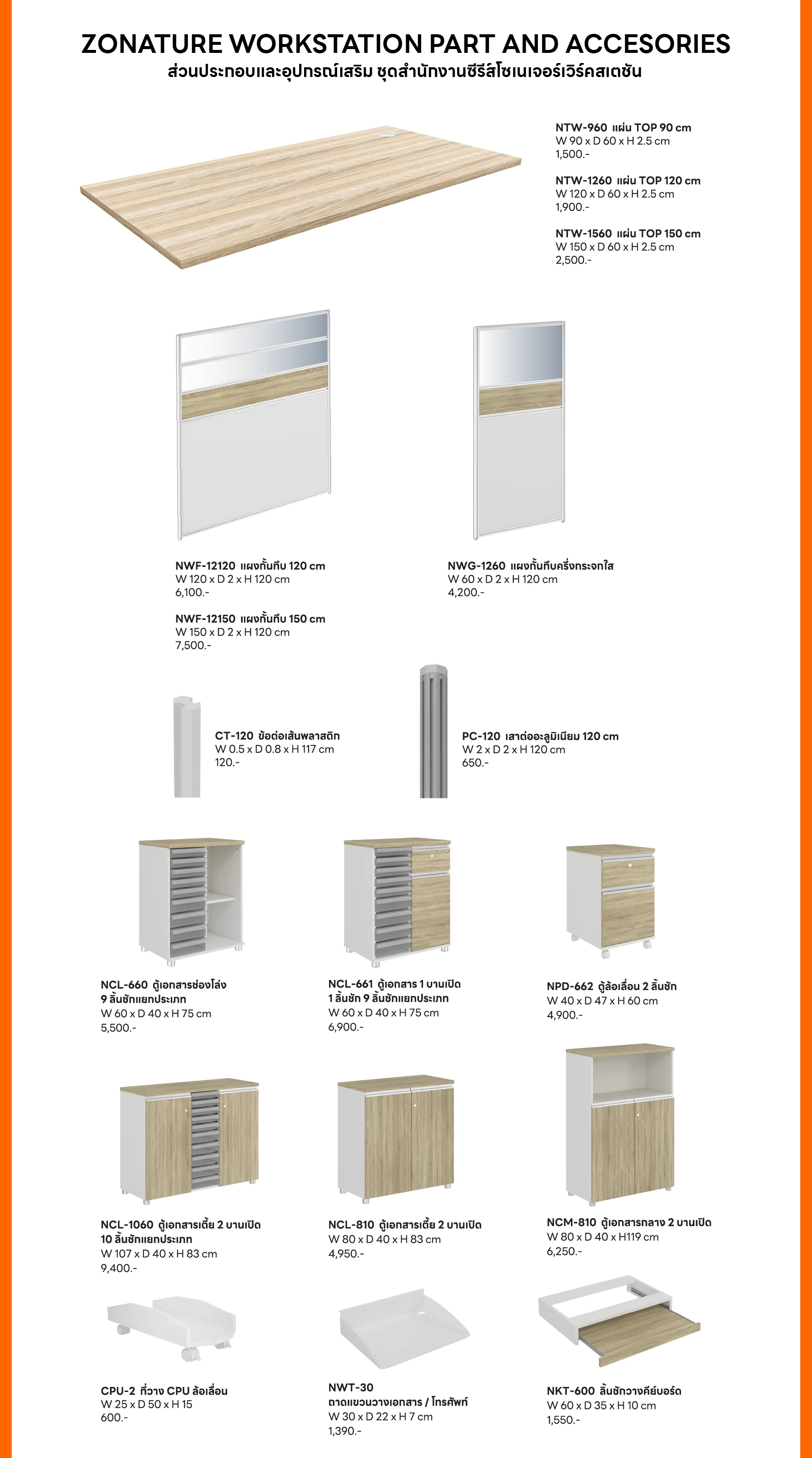 ZONATURE WORKSTATION PART AND ACCESORIES
ส่วนประกอบและอุปกรณ์เสริม ชุดสำนักงานซีรีส์โซเนเจอร์เวิร์คสเตชัน

NTW-960 แผ่น TOP 90 cm
W 90 x D 60 x H 2.5 cm
1,500.-

NTW-1260 แผ่น TOP 120 cm
W 120 x D 60 x H 2.5 cm
1,900.-

NTW-1560 แผ่น TOP 150 cm
W 150 x D 60 x H 2.5 cm
2,500.-

NWF-12120 แผงกั้นทึบ 120 cm
W 120 x D 2 x H 120 cm
6,100.-

NWF-12150 แผงกั้นทึบ 150 cm
W 150 x D 2 x H 120 cm
7,500.-

NWG-1260 แผงกั้นทึบครึ่งกระจกใส
W 60 x D 2 x H 120 cm
4,200.-

CT-120 ข้อต่อเส้นพลาสติก
W 0.5 x D 0.8 x H 117 cm
120.-

PC-120 เสาต่ออะลูมิเนียม 120 cm
W 2 x D 2 x H 120 cm
650.-

NCL-660 ตู้เอกสารช่องโล่ง 9 ลิ้นชักแยกประเภท
W 60 x D 40 x H 75 cm
5,500.-

NCL-661 ตู้เอกสาร 1 บานเปิด 1 ลิ้นชัก 9 ลิ้นชักแยกประเภท
W 60 x D 40 x H 75 cm
6,900.-

NPD-662 ตู้ล้อเลื่อน 2 ลิ้นชัก
W 40 x D 47 x H 60 cm
4,900.-

NCL-1060 ตู้เอกสารเตี้ย 2 บานเปิด 10 ลิ้นชักแยกประเภท
W 107 x D 40 x H 83 cm
9,400.-

NCL-810 ตู้เอกสารเตี้ย 2 บานเปิด
W 80 x D 40 x H 83 cm
4,950.-

NCM-810 ตู้เอกสารกลาง 2 บานเปิด
W 80 x D 40 x H119 cm
6,250.-

CPU-2 ที่วาง CPU ล้อเลื่อน
W 25 x D 50 x H 15
600.-

NWT-30
ถาดแขวนวางเอกสาร / โทรศัพท์
W 30 x D 22 x H 7 cm
1,390.-

NKT-600 ลิ้นชักวางคีย์บอร์ด
W 60 x D 35 x H 10 cm
1,550.-