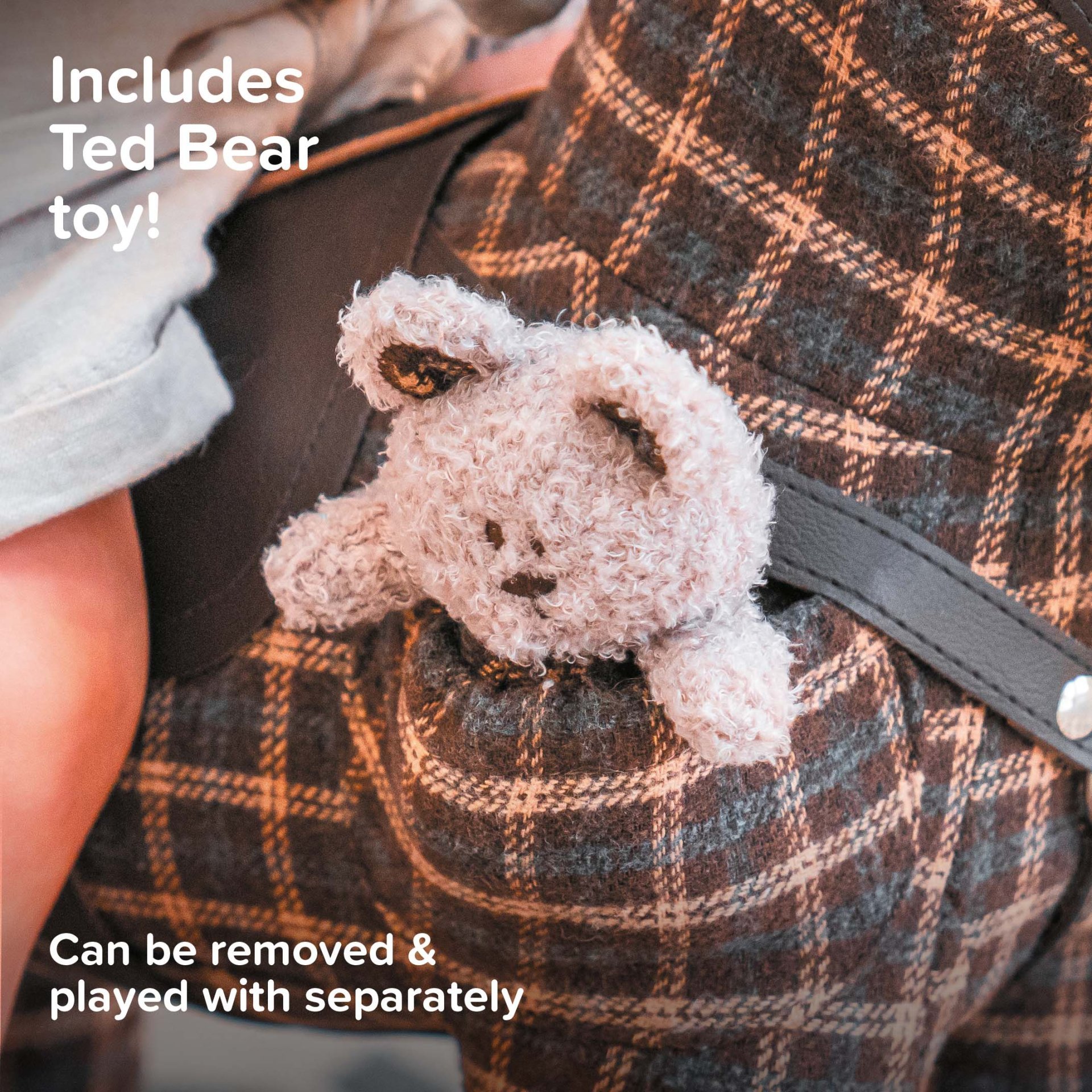 Includes Ted Bear toy!

Can be removed & played with separately