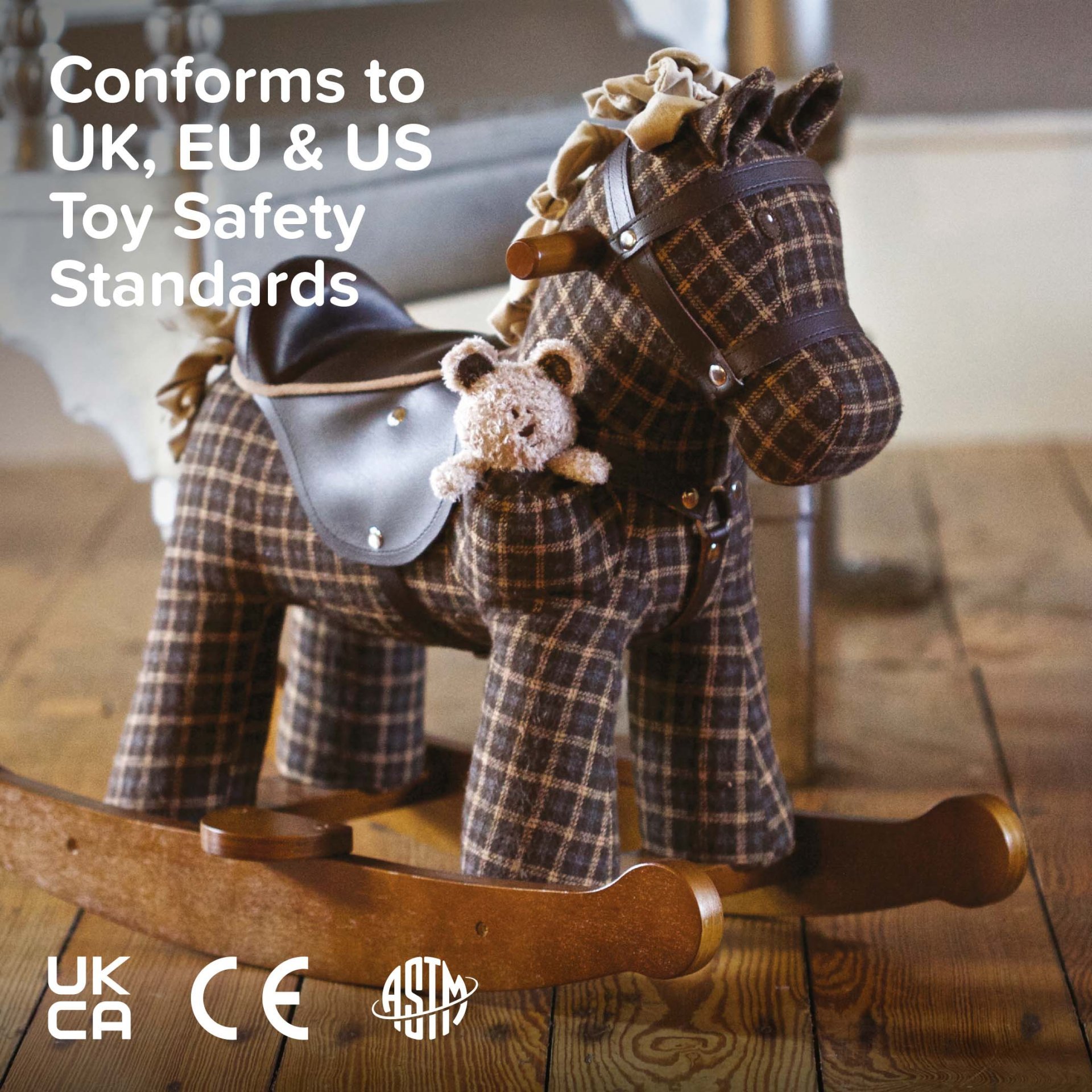 Conforms to UK, EU & US Toy Safety Standards

UK
CA

CE

ASTM