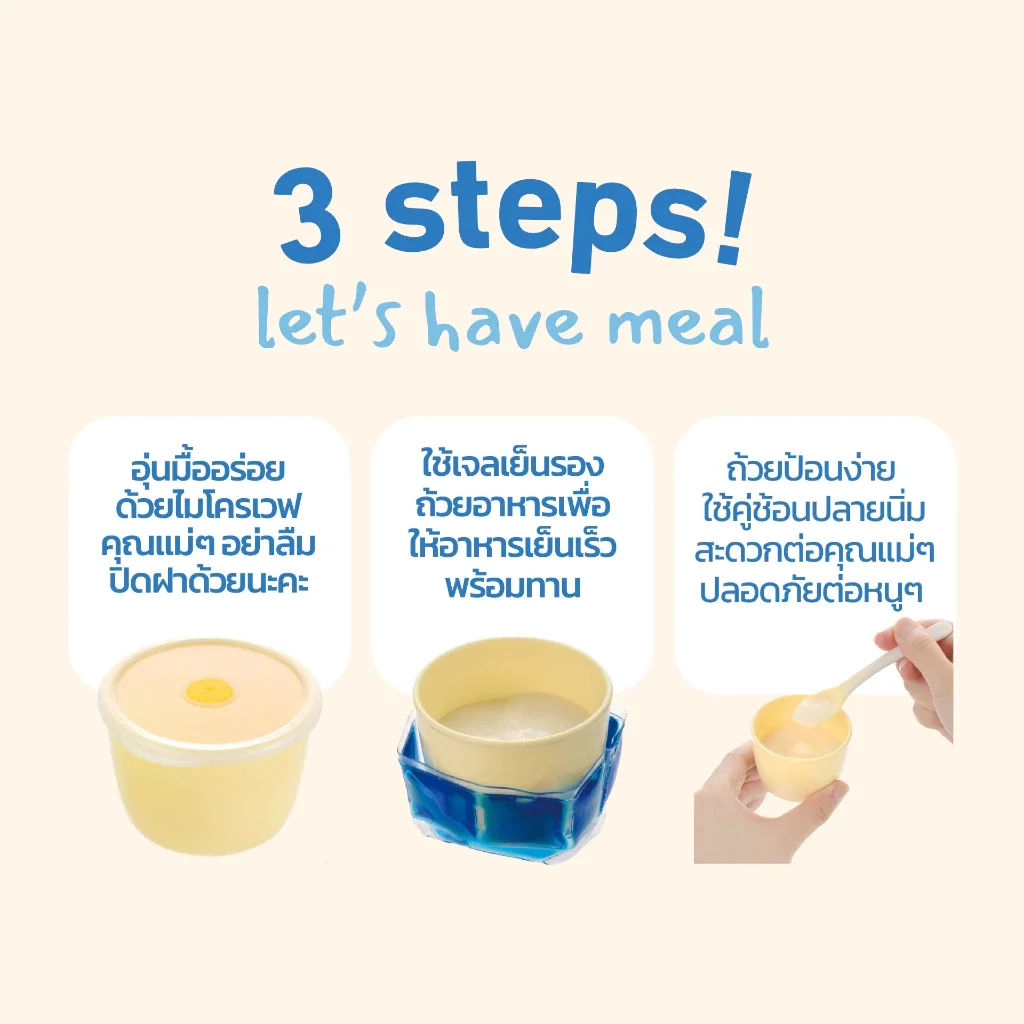 3 steps!
let's have meal

อุ่นมื้ออร่อย ด้วยไมโครเวฟ คุณแม่ๆ อย่าลืม ปิดฝาด้วยนะคะ

ใช้เจลเย็นรอง ถ้วยอาหารเพื่อ ให้อาหารเย็นเร็ว พร้อมทาน

ถ้วยป้อนง่าย ใช้คู่ช้อนปลายนิ่ม สะดวกต่อคุณแม่ๆ ปลอดภัยต่อหนูๆ