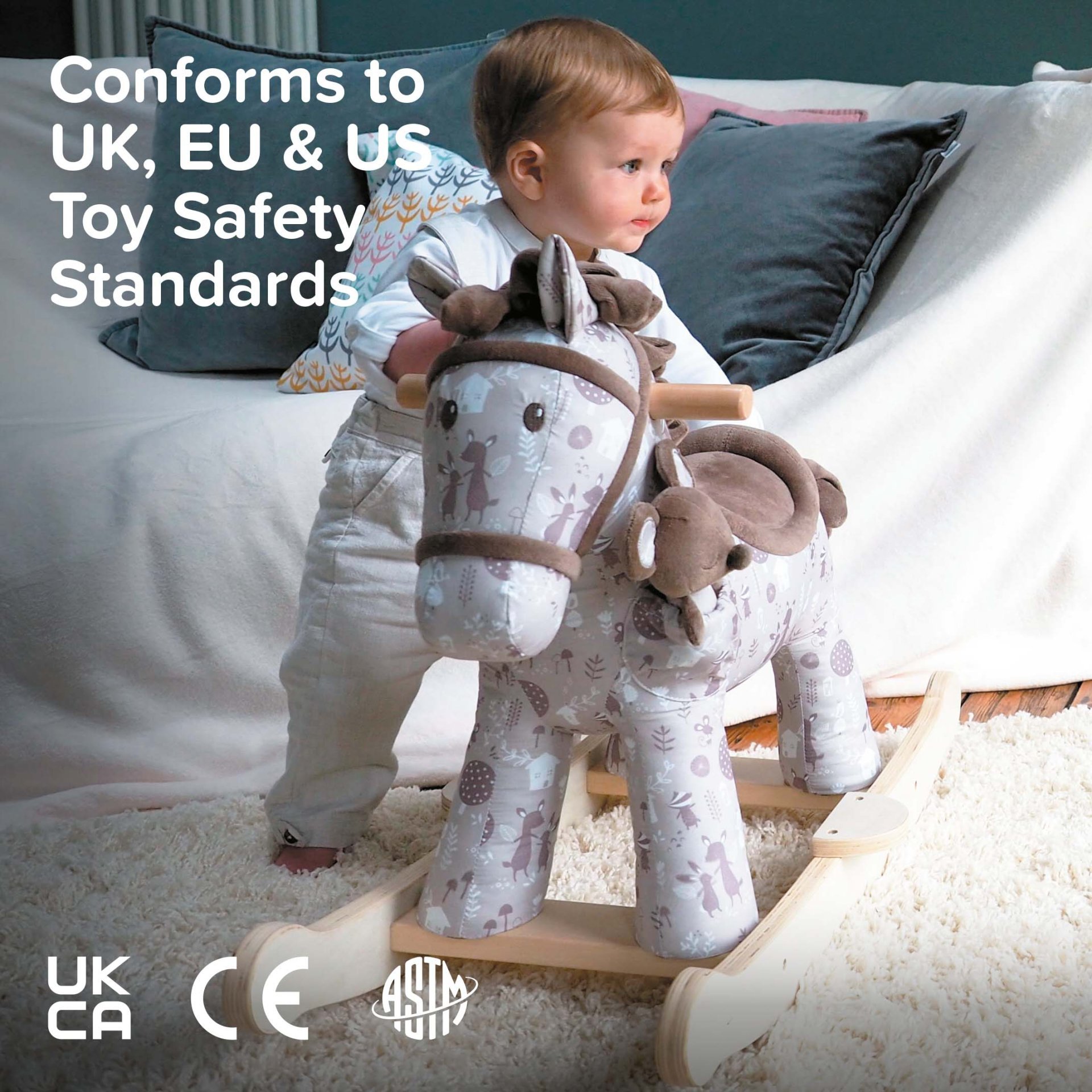 Conforms to UK, EU & US Toy Safety Standards

UK
CA

CE

ASTM