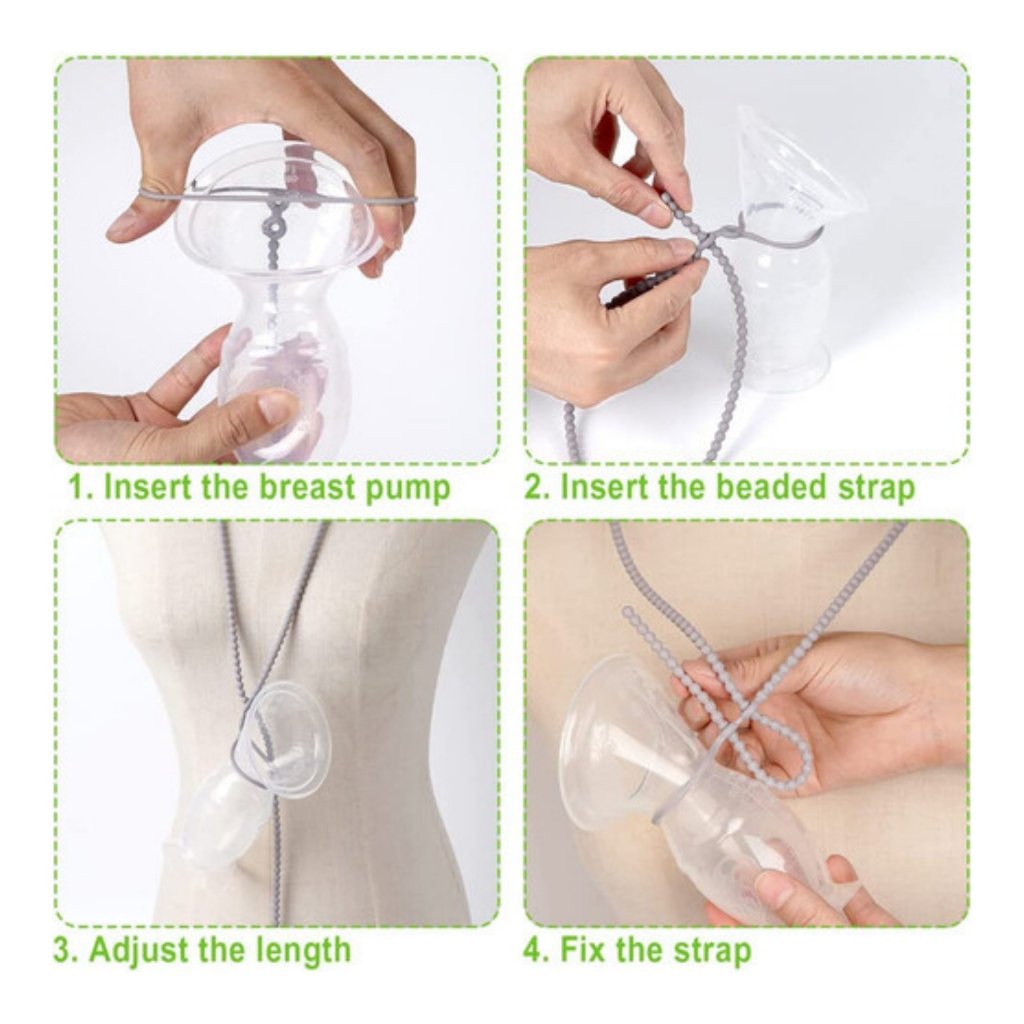 1. Insert the breast pump

2. Insert the beaded strap

3. Adjust the length

4. Fix the strap