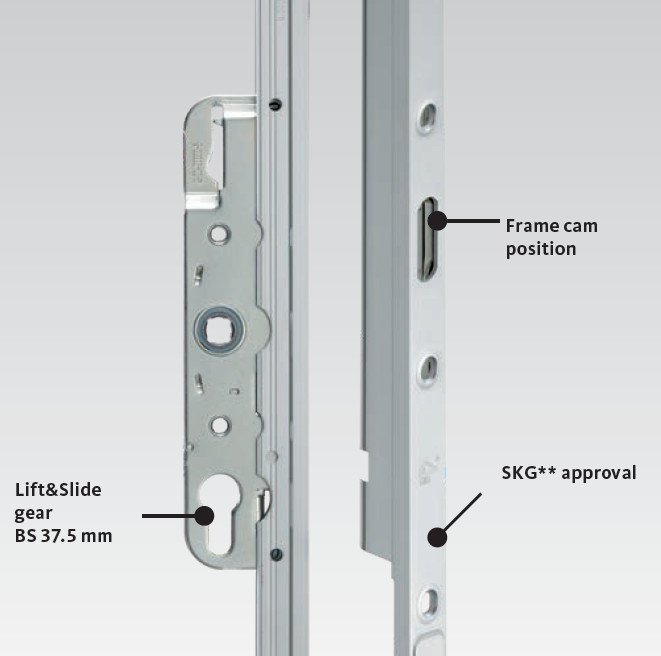 Frame cam position

SKG** approval

Lift&Slide gear BS 37.5 mm