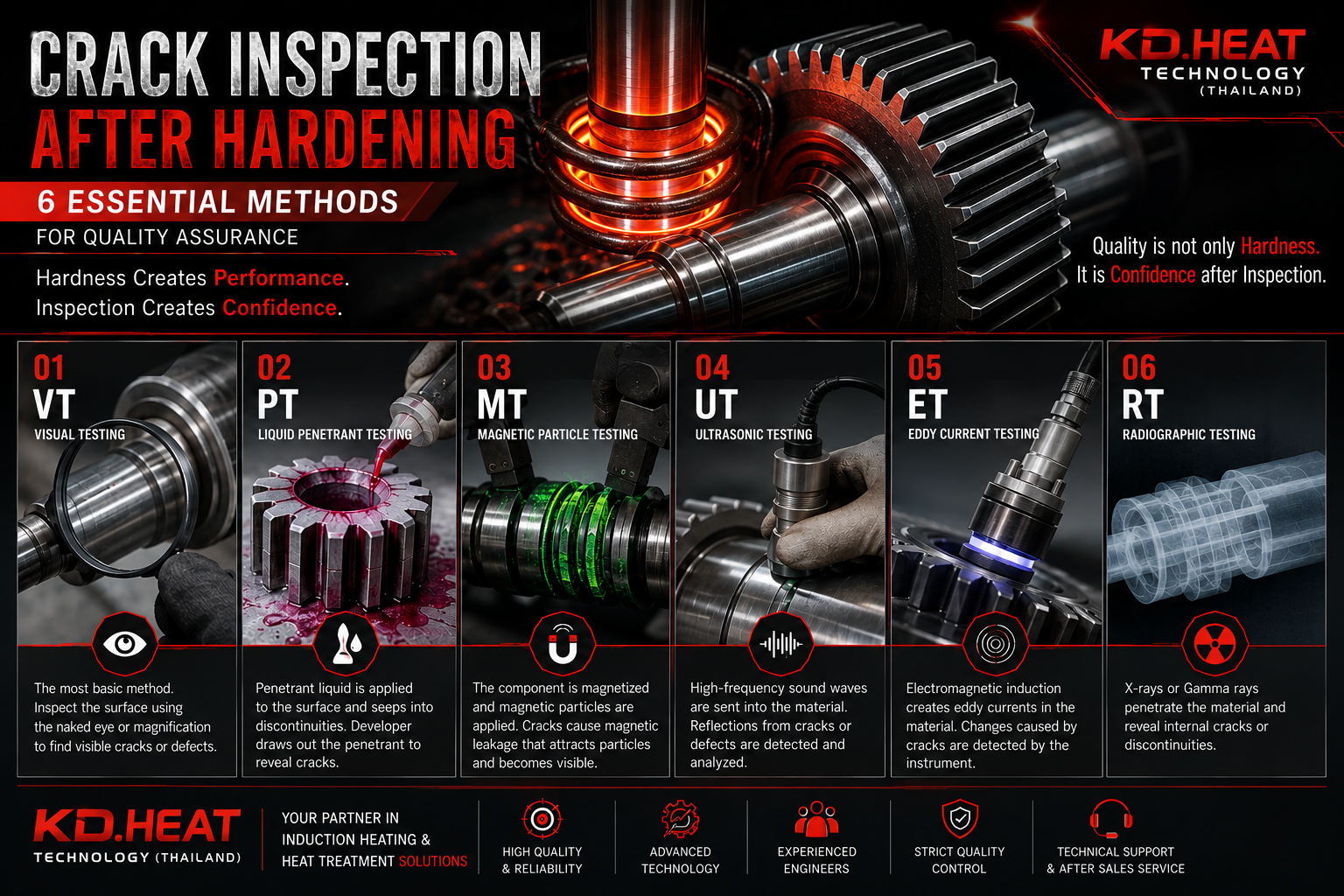 CRACK INSPECTION
AFTER HARDENING

6 ESSENTIAL METHODS
FOR QUALITY ASSURANCE

Hardness Creates Performance.
Inspection Creates Confidence.

KD.HEAT
TECHNOLOGY
(THAILAND)

Quality is not only Hardness.
It is Confidence after Inspection.

01
VT
VISUAL TESTING

The most basic method. Inspect the surface using the naked eye or magnification to find visible cracks or defects.

02
PT
LIQUID PENETRANT TESTING

Penetrant liquid is applied to the surface and seeps into discontinuities. Developer draws out the penetrant to reveal cracks.

03
MT
MAGNETIC PARTICLE TESTING

The component is magnetized and magnetic particles are applied. Cracks cause magnetic leakage that attracts particles and becomes visible.

04
UT
ULTRASONIC TESTING

High-frequency sound waves are sent into the material. Reflections from cracks or defects are detected and analyzed.

05
ET
EDDY CURRENT TESTING

Electromagnetic induction creates eddy currents in the material. Changes caused by cracks are detected by the instrument.

06
RT
RADIOGRAPHIC TESTING

X-rays or Gamma rays penetrate the material and reveal internal cracks or discontinuities.

KD.HEAT
TECHNOLOGY (THAILAND)

YOUR PARTNER IN INDUCTION HEATING & HEAT TREATMENT SOLUTIONS

HIGH QUALITY & RELIABILITY

ADVANCED TECHNOLOGY

EXPERIENCED ENGINEERS

STRICT QUALITY CONTROL

TECHNICAL SUPPORT & AFTER SALES SERVICE