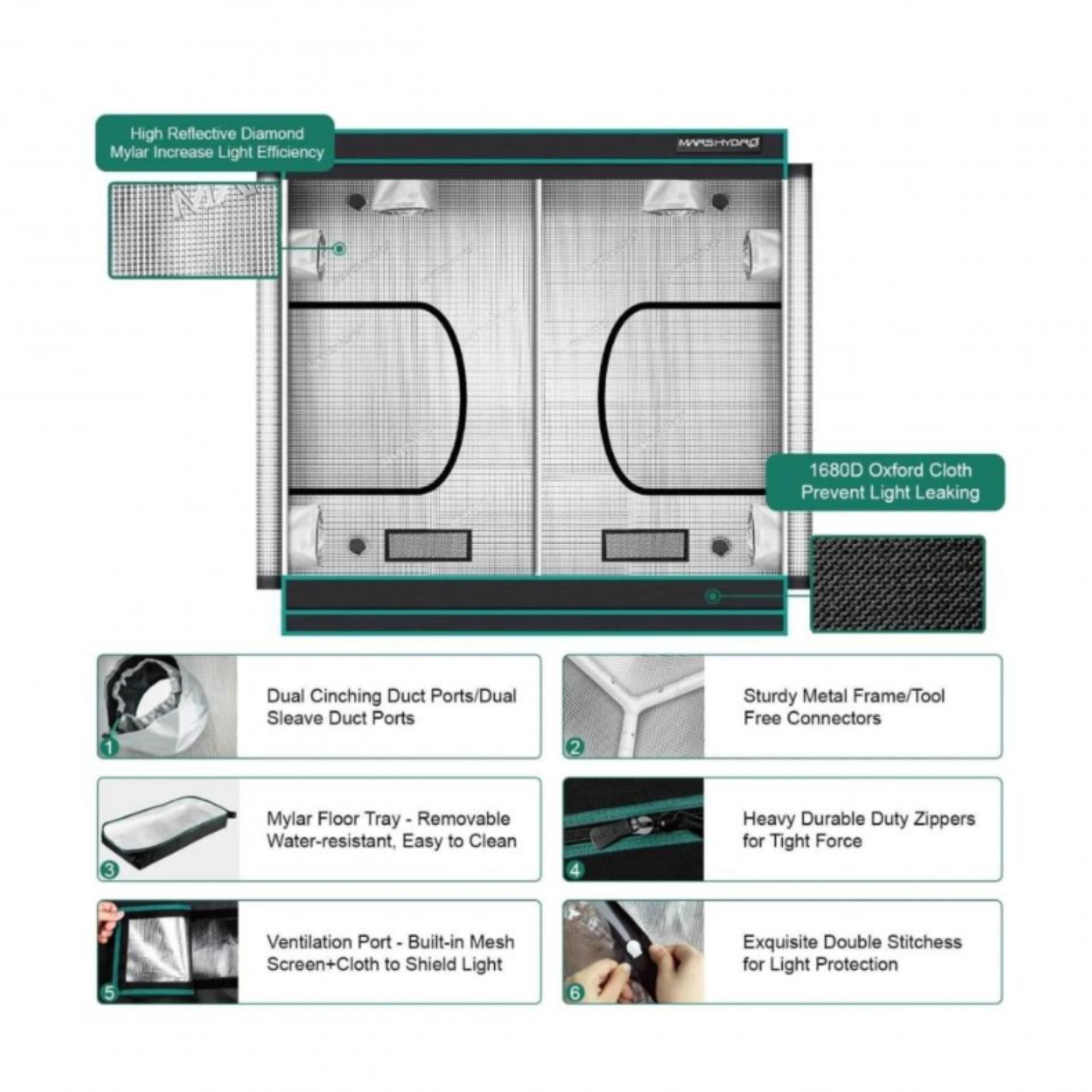 High Reflective Diamond Mylar Increase Light Efficiency

MARSHYDRO

1680D Oxford Cloth Prevent Light Leaking

1

Dual Cinching Duct Ports/Dual Sleave Duct Ports

2

Sturdy Metal Frame/Tool Free Connectors

3

Mylar Floor Tray - Removable Water-resistant, Easy to Clean

4

Heavy Durable Duty Zippers for Tight Force

5

Ventilation Port - Built-in Mesh Screen+Cloth to Shield Light

6

Exquisite Double Stitchess for Light Protection