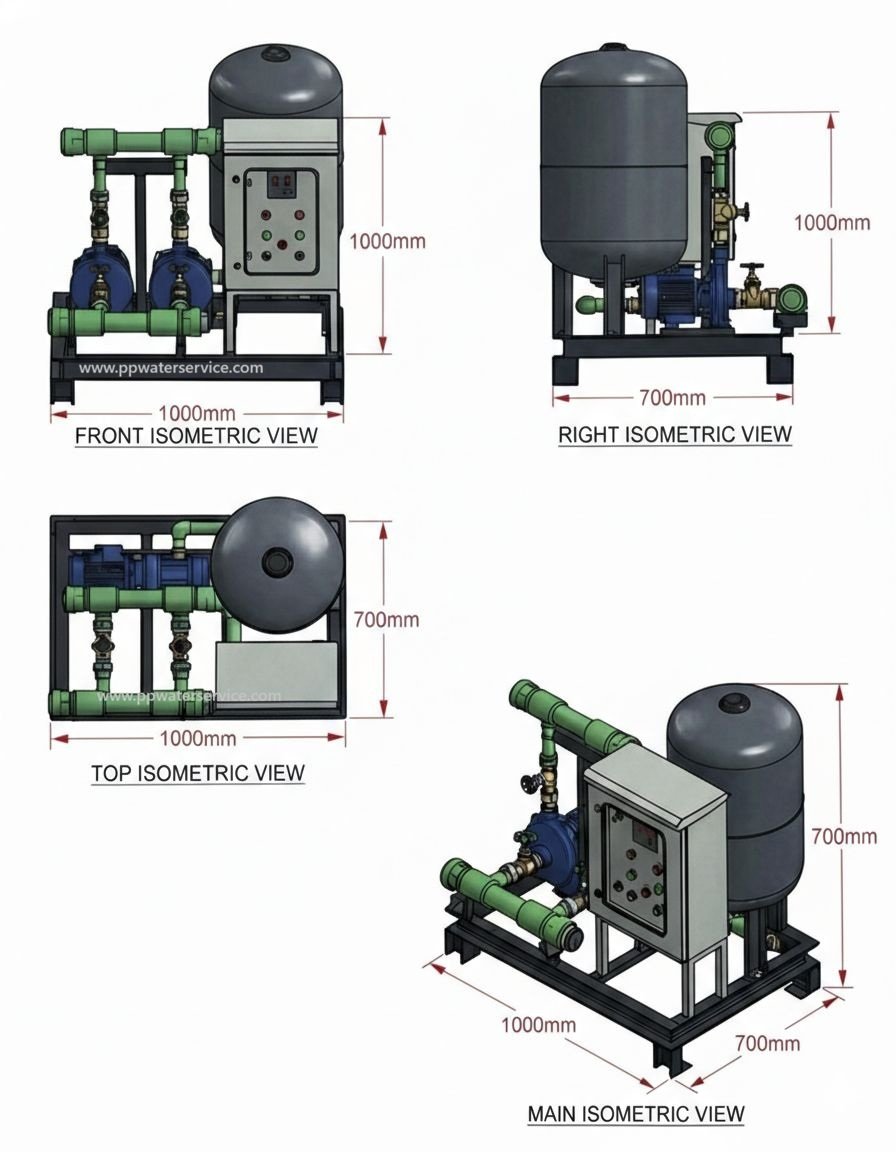 1000mm

www.ppwaterservice.com

1000mm

FRONT ISOMETRIC VIEW

1000mm

700mm

RIGHT ISOMETRIC VIEW

700mm

www.ppwaterservice.com

1000mm

TOP ISOMETRIC VIEW

700mm

1000mm

700mm

MAIN ISOMETRIC VIEW