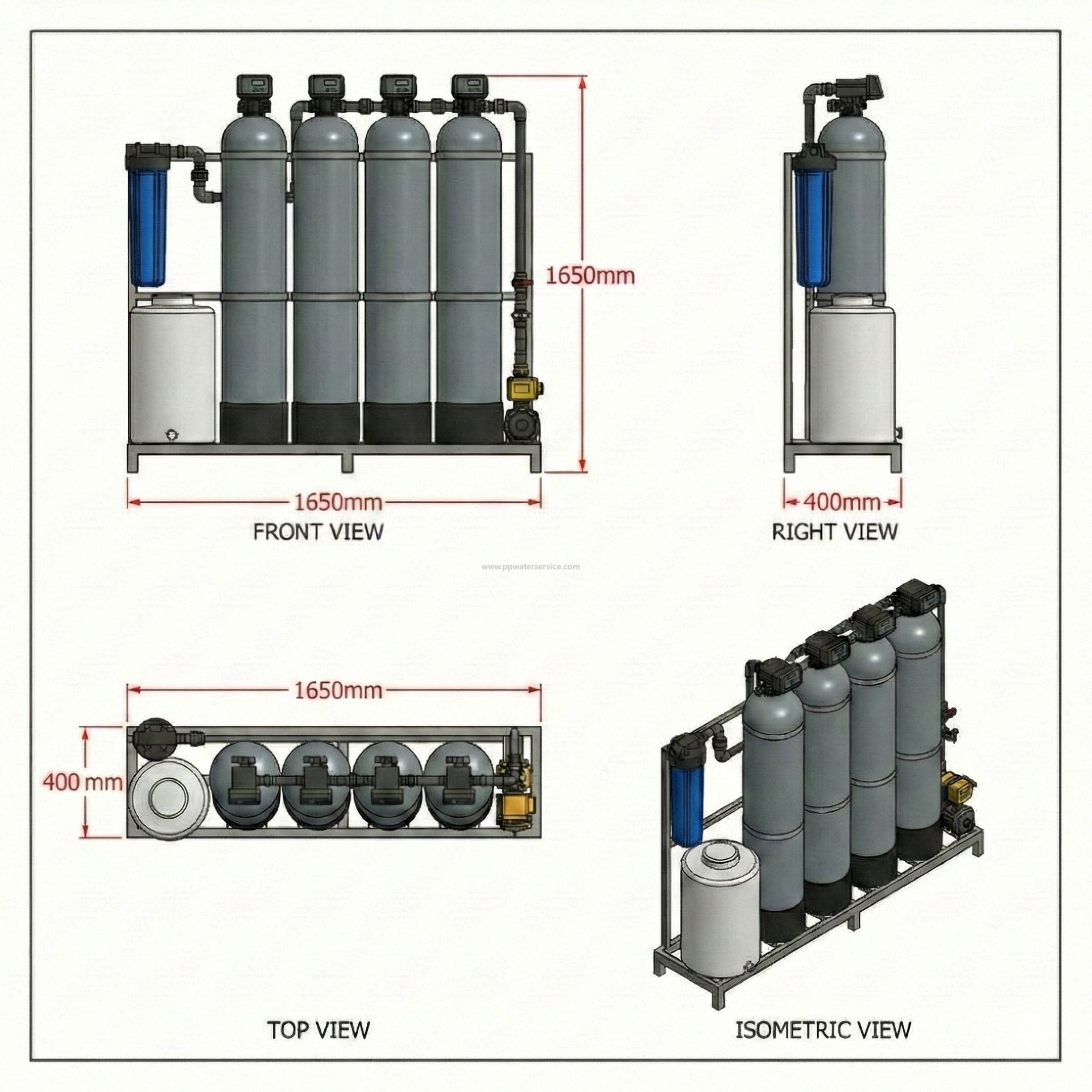 1650mm

1650mm

FRONT VIEW

400mm

RIGHT VIEW

www.ppwaterservice.com

1650mm

400 mm

TOP VIEW

ISOMETRIC VIEW