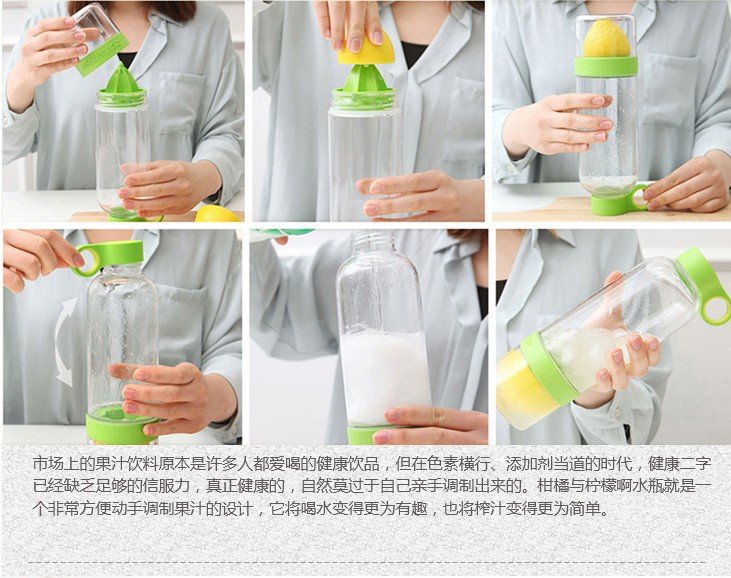 市场上的果汁饮料原本是许多人都爱喝的健康饮品，但在色素横行、添加剂当道的时代，健康二字已经缺乏足够的信服力，真正健康的，自然莫过于自己亲手调制出来的。柑橘与柠檬啊水瓶就是一个非常方便动手调制果汁的设计，它将喝水变得更为有趣，也将榨汁变得更为简单。