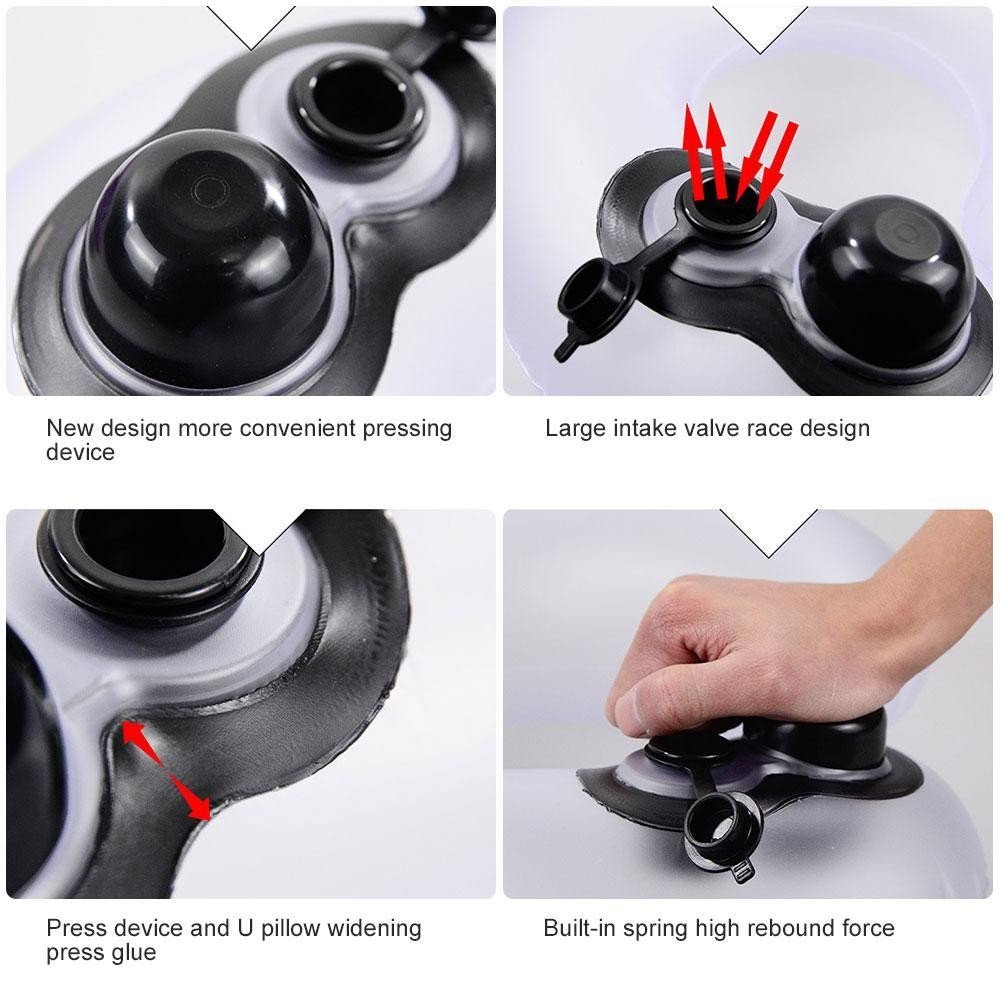 New design more convenient pressing device

Large intake valve race design

Press device and U pillow widening press glue

Built-in spring high rebound force