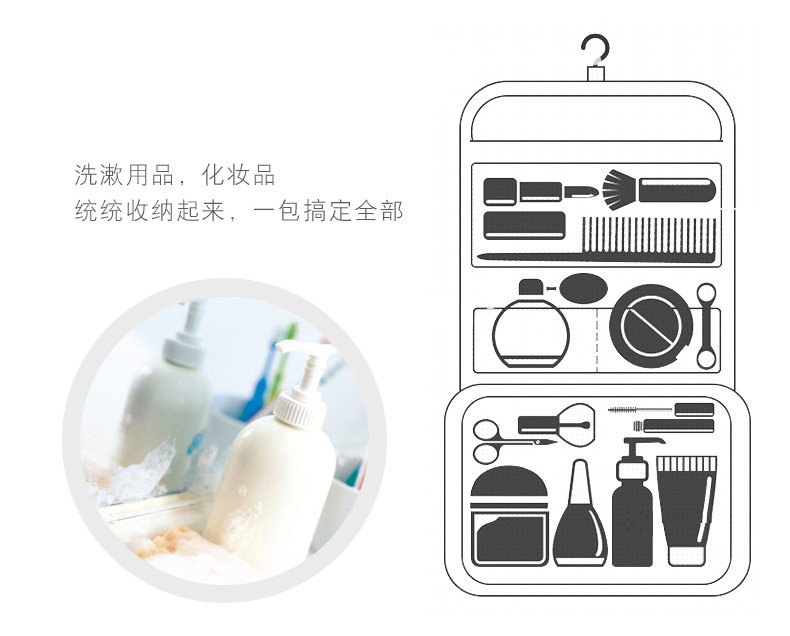 洗漱用品，化妆品
统统收纳起来，一包搞定全部