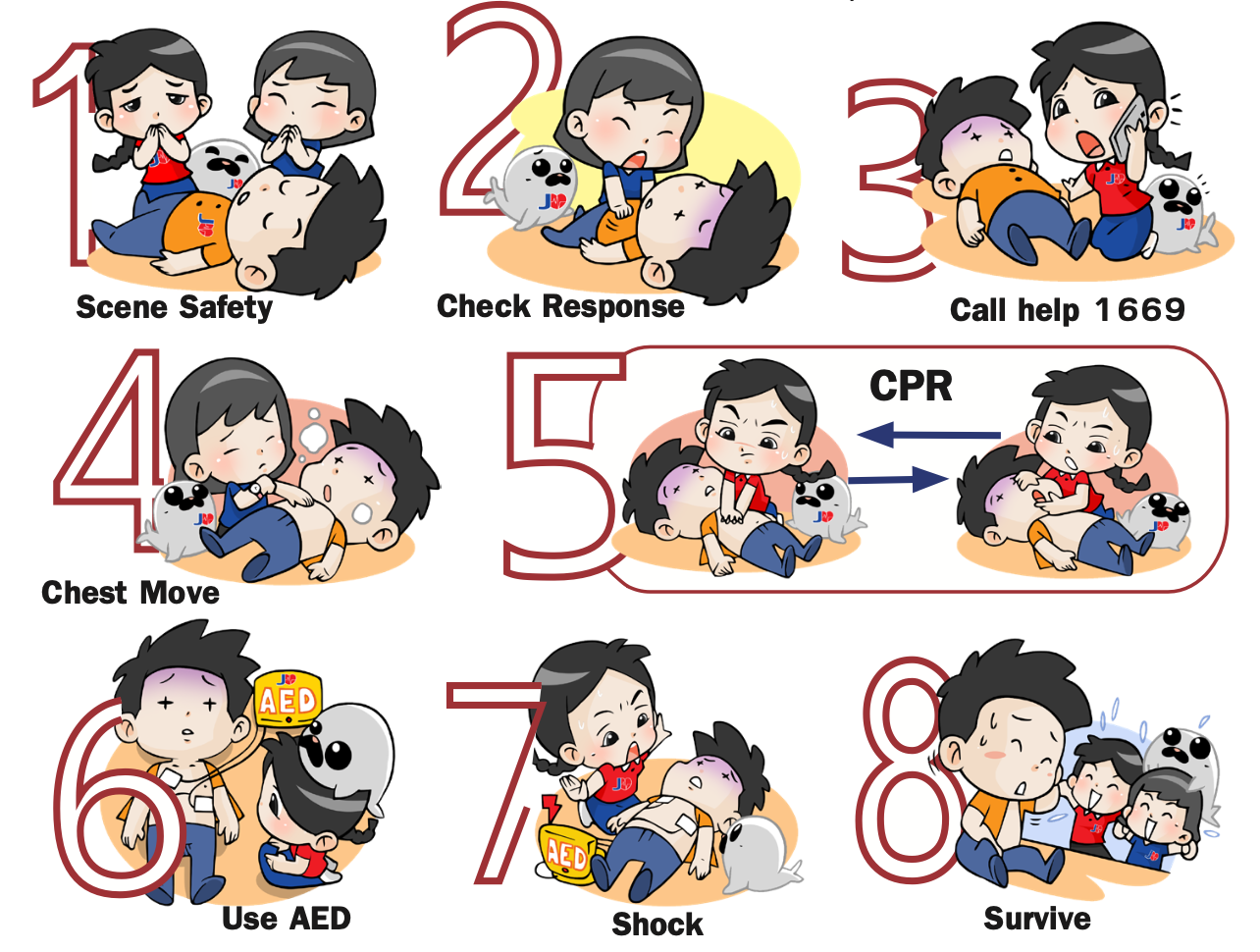 1
Scene Safety

2
Check Response

3
Call help 1669

4
Chest Move

5
CPR

6
AED
Use AED

7
AED
Shock

8
Survive