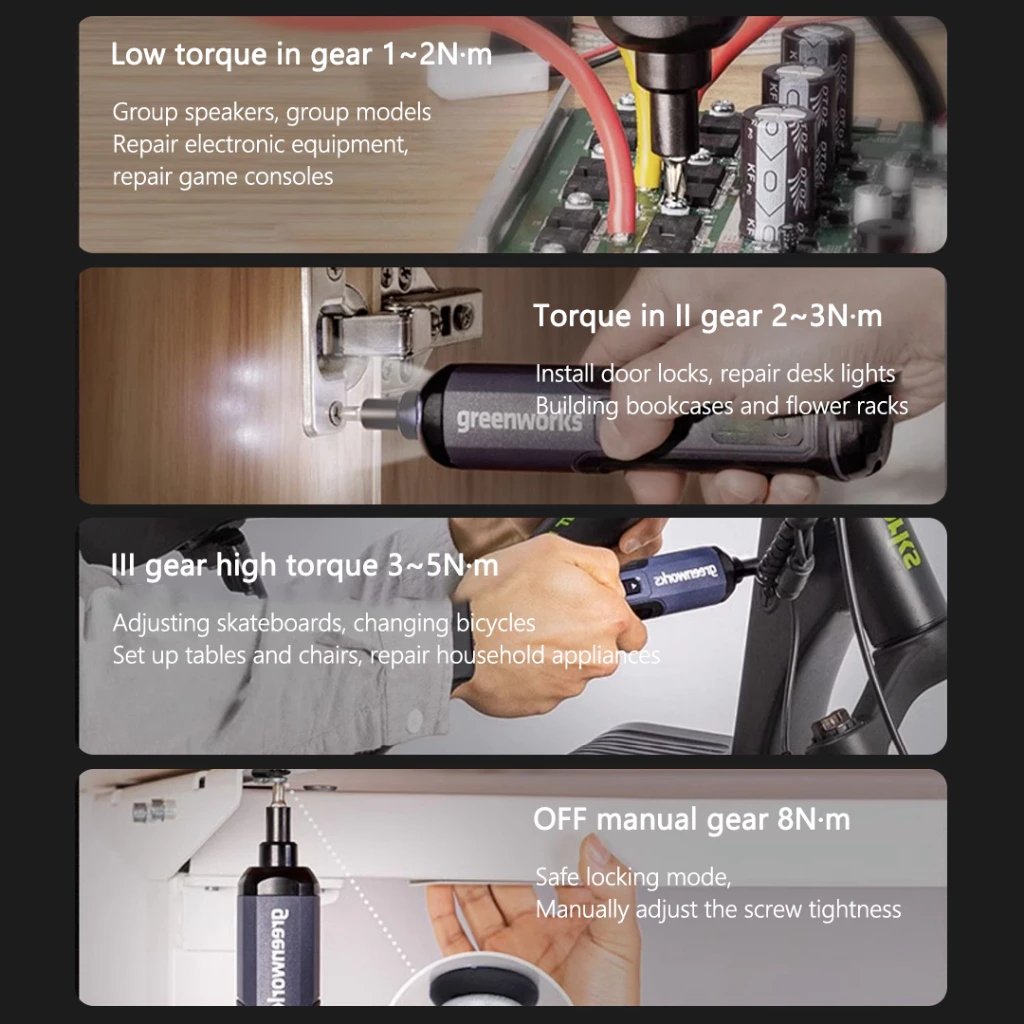 Low torque in gear 1~2N·m

Group speakers, group models
Repair electronic equipment,
repair game consoles

Torque in II gear 2~3N·m

Install door locks, repair desk lights
Building bookcases and flower racks

greenworks

III gear high torque 3~5N·m

Adjusting skateboards, changing bicycles
Set up tables and chairs, repair household appliances

greenworks

OFF manual gear 8N·m

Safe locking mode,
Manually adjust the screw tightness

greenworks