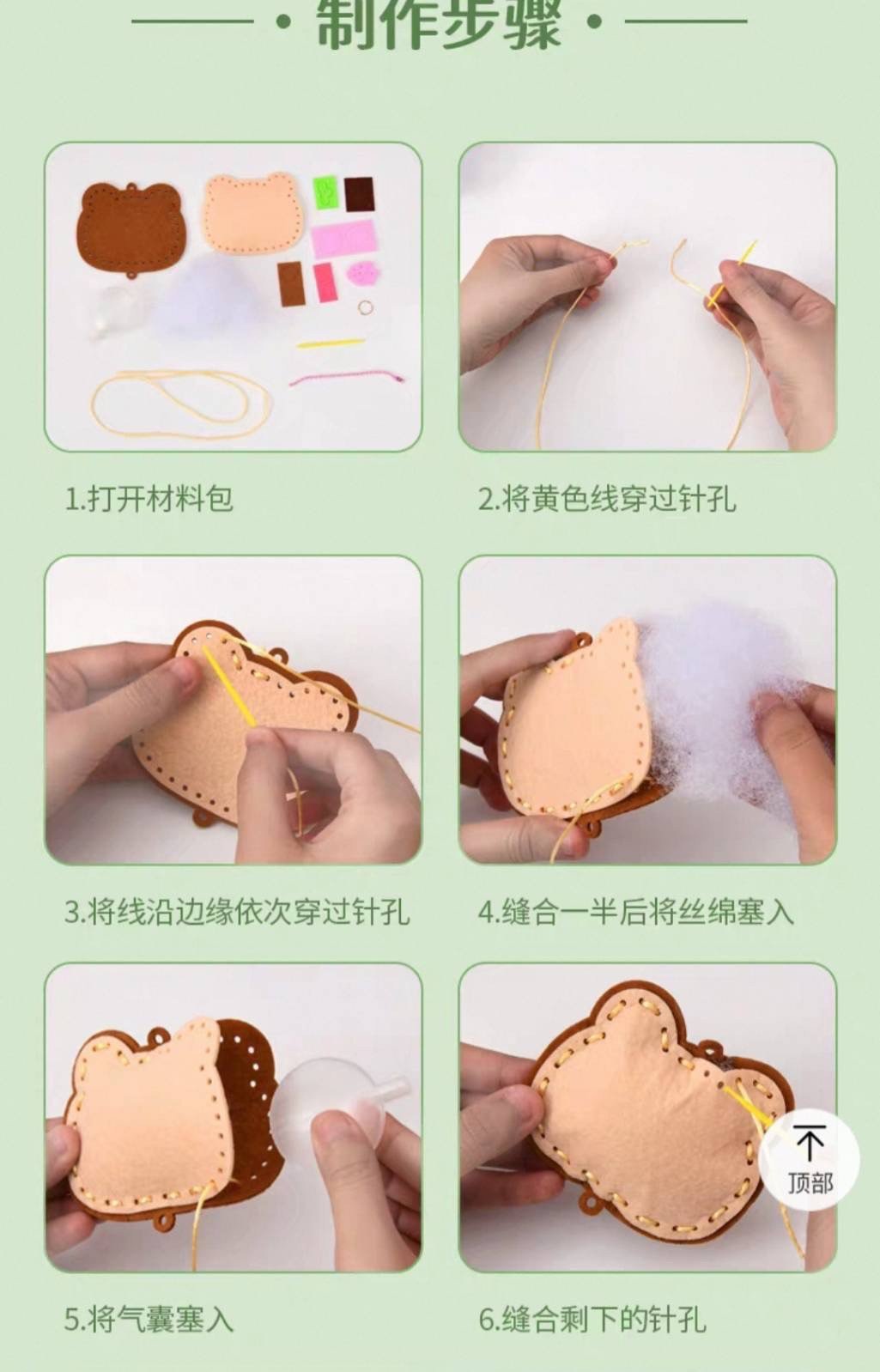 · 制作步骤 ·

1.打开材料包

2.将黄色线穿过针孔

3.将线沿边缘依次穿过针孔

4.缝合一半后将丝绵塞入

5.将气囊塞入

6.缝合剩下的针孔

顶部