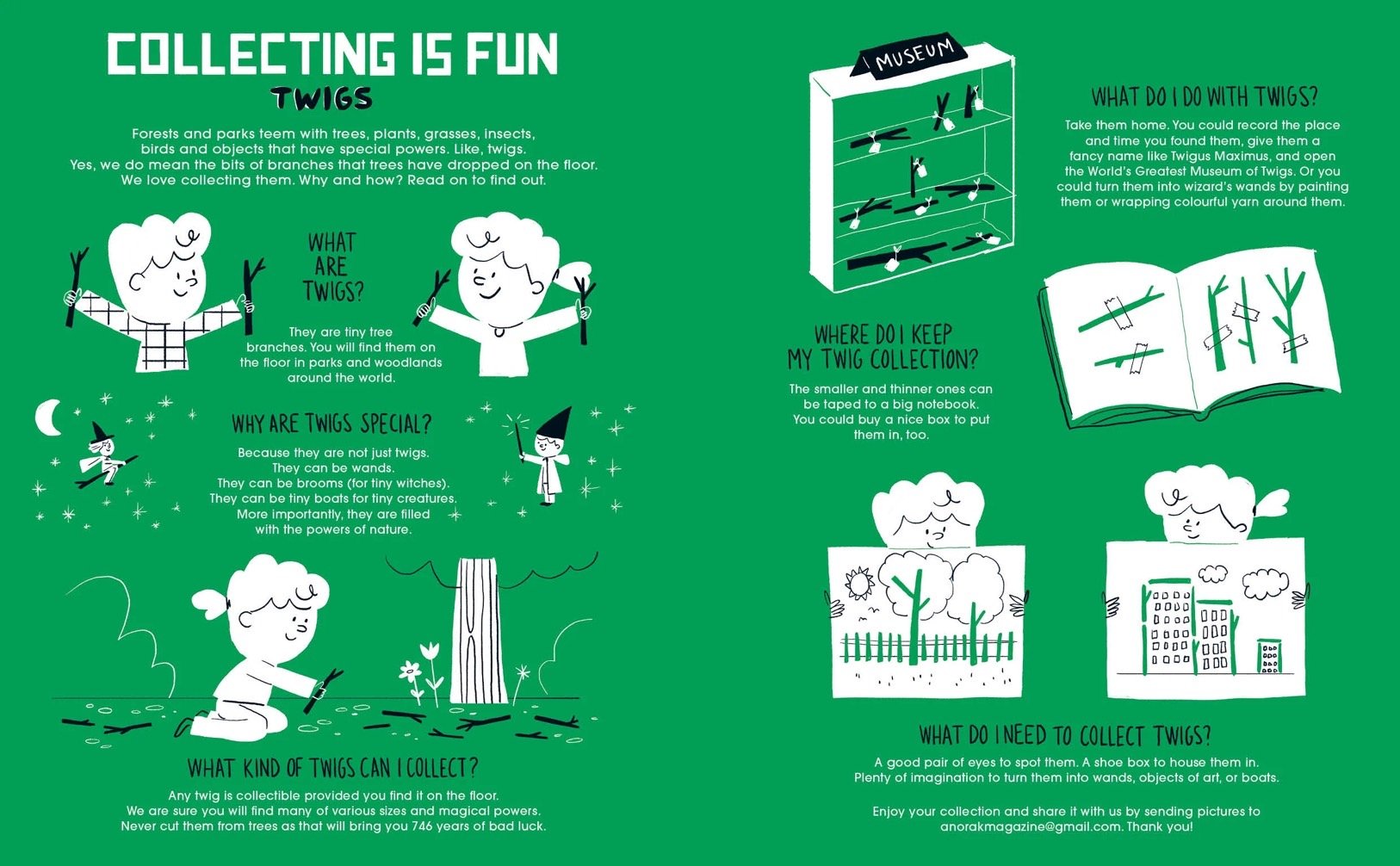 COLLECTING IS FUN
TWIGS

Forests and parks teem with trees, plants, grasses, insects, birds and objects that have special powers. Like, twigs. Yes, we do mean the bits of branches that trees have dropped on the floor. We love collecting them. Why and how? Read on to find out.

WHAT ARE TWIGS?

They are tiny tree branches. You will find them on the floor in parks and woodlands around the world.

WHY ARE TWIGS SPECIAL?

Because they are not just twigs. They can be wands. They can be brooms (for tiny witches). They can be tiny boats for tiny creatures. More importantly, they are filled with the powers of nature.

WHAT KIND OF TWIGS CAN I COLLECT?

Any twig is collectible provided you find it on the floor. We are sure you will find many of various sizes and magical powers. Never cut them from trees as that will bring you 746 years of bad luck.

MUSEUM

WHAT DO I DO WITH TWIGS?

Take them home. You could record the place and time you found them, give them a fancy name like Twigus Maximus, and open the World's Greatest Museum of Twigs. Or you could turn them into wizard's wands by painting them or wrapping colourful yarn around them.

WHERE DO I KEEP MY TWIG COLLECTION?

The smaller and thinner ones can be taped to a big notebook. You could buy a nice box to put them in, too.

WHAT DO I NEED TO COLLECT TWIGS?

A good pair of eyes to spot them. A shoe box to house them in. Plenty of imagination to turn them into wands, objects of art, or boats.

Enjoy your collection and share it with us by sending pictures to anorakmagazine@gmail.com. Thank you!