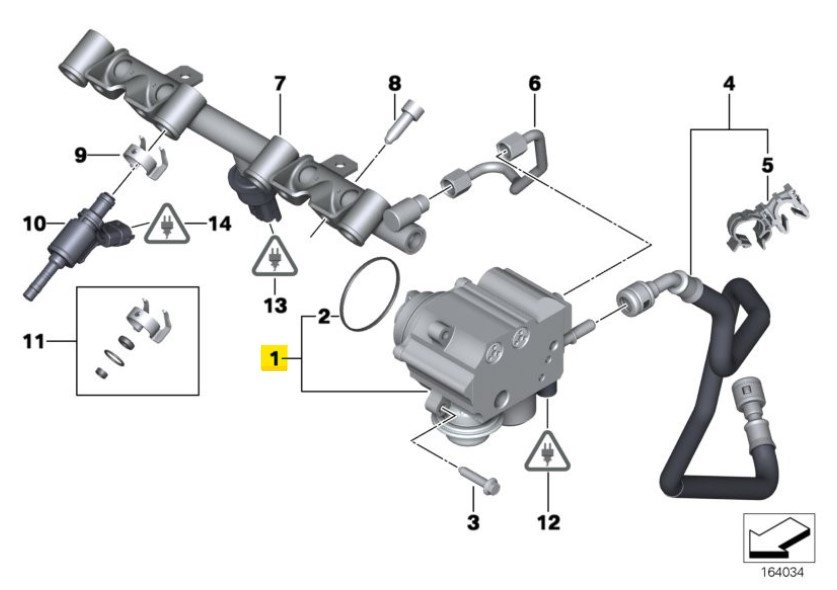 7
8
6
4
9
5
10
14
13
2
11
1
3
12
164034