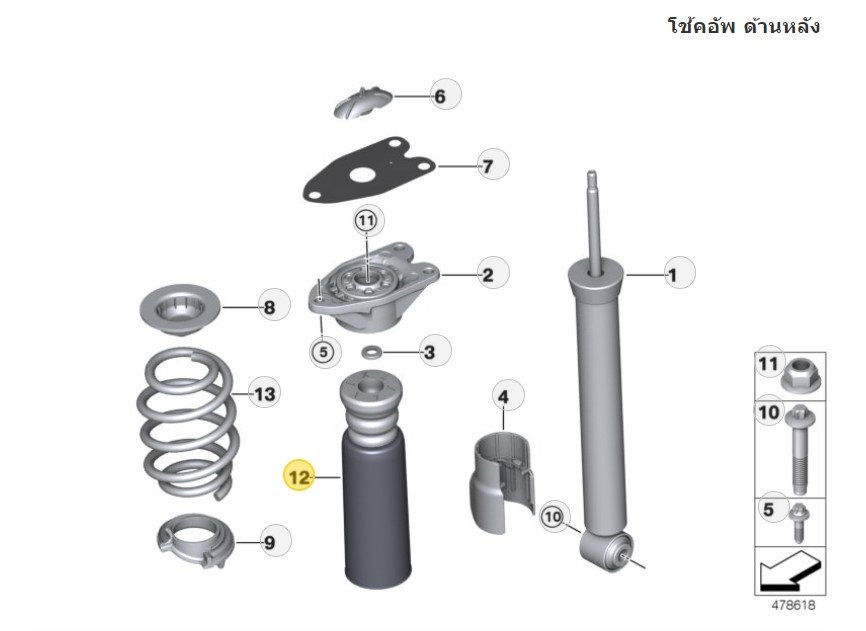 โช้คอัพ ด้านหลัง

6
7
11
2
1
8
5
3
13
4
12
10
9

11
10
5

478618