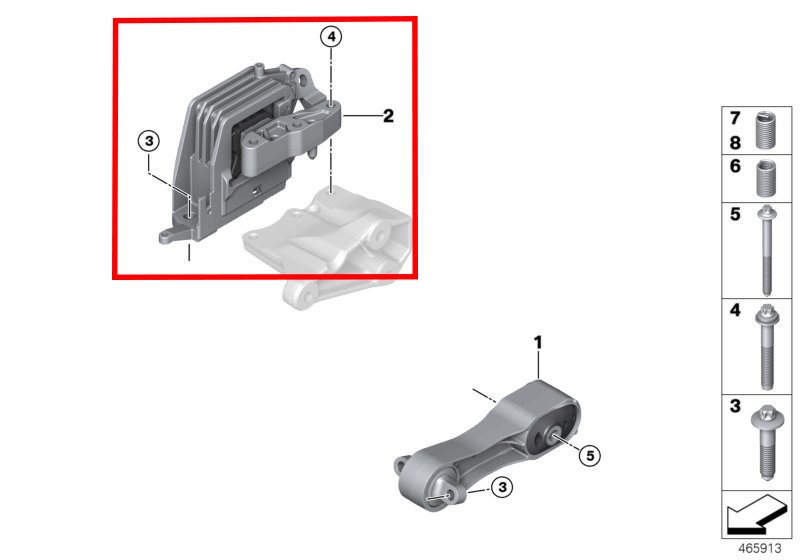 4
2
3
1
5
3
7
8
6
5
4
3
465913