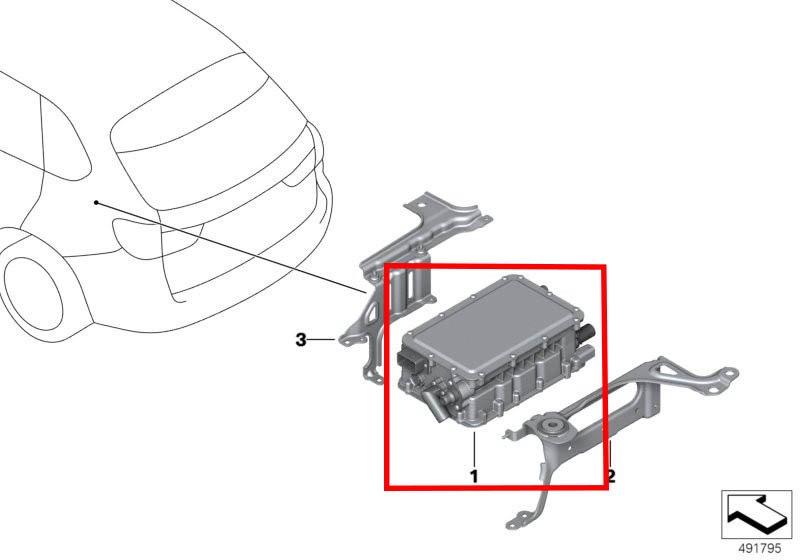 3
1
2
491795