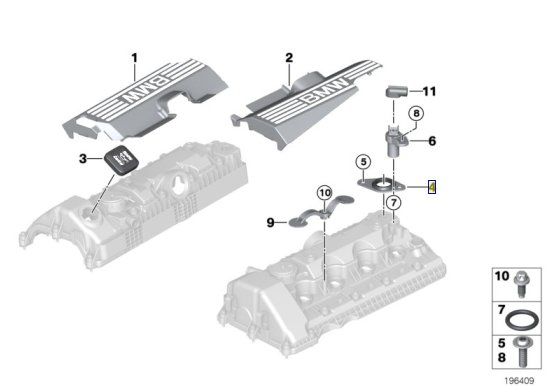 1
BMW
2
BMW
11
8
6
3
5
4
10
7
9
10
7
5
8
196409