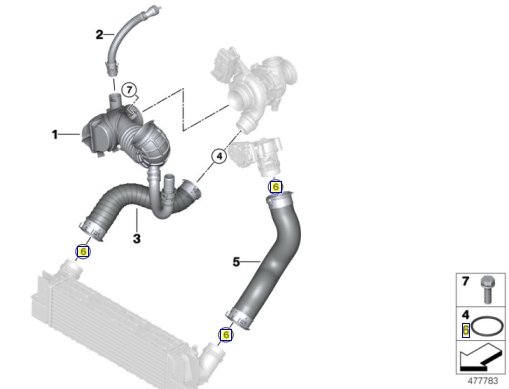 2
7
1
4
6
3
6
5
6
7
4
6
477783