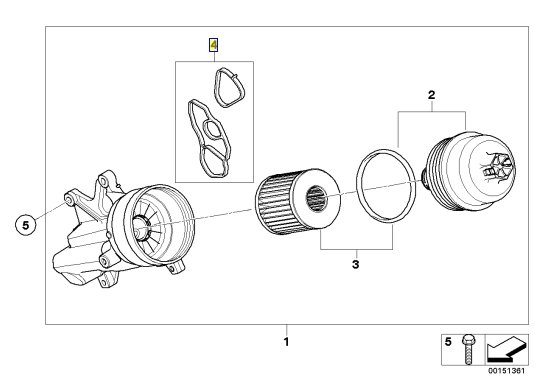 4

2

5

3

1

5

00151361