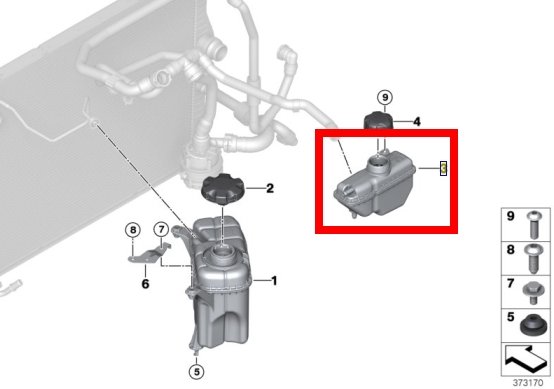 9
4
3
2
8
7
6
1
5
9
8
7
5
373170