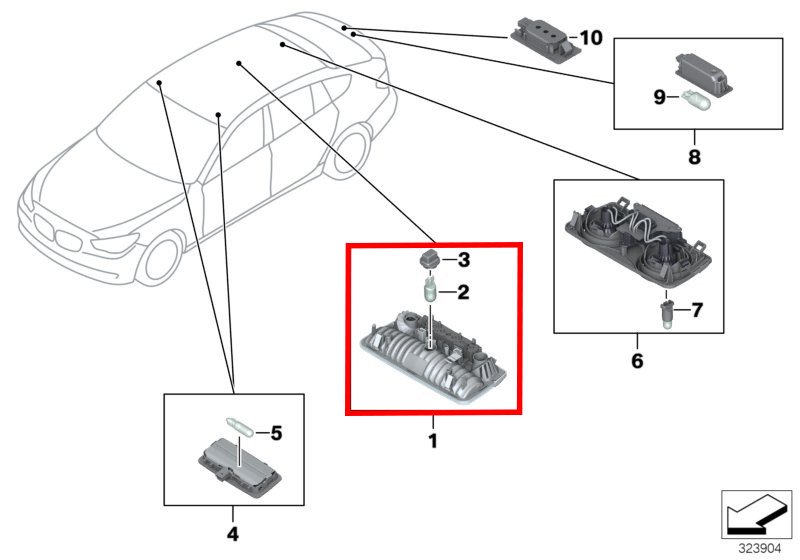 10
9
8
3
2
7
6
1
5
4
323904