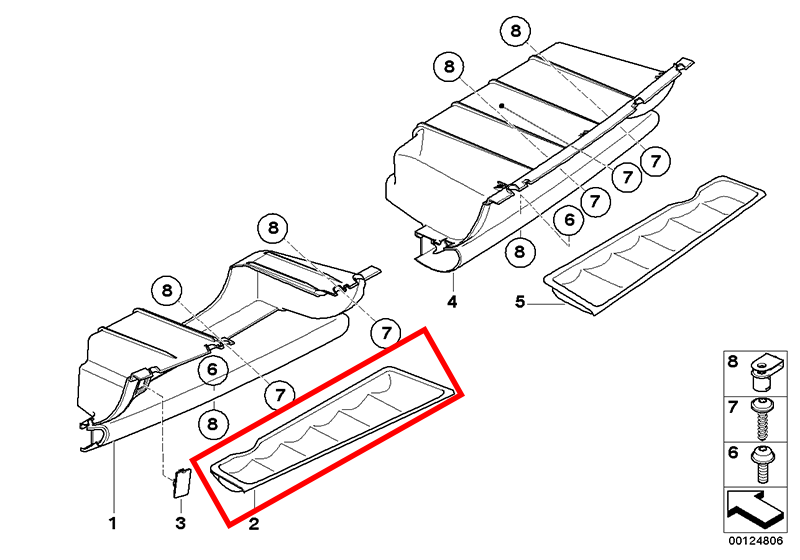 8
8
7
7
7
6
8
4
5
8
8
7
6
7
8
1
3
2
8
7
6
00124806