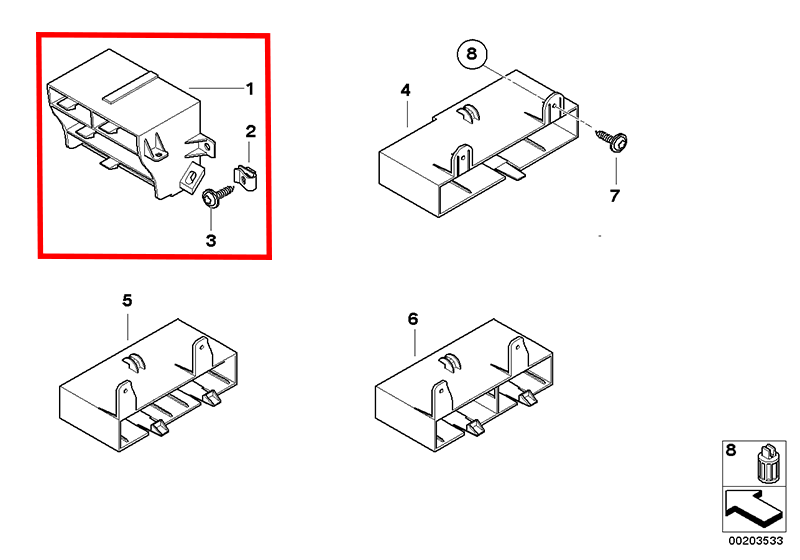 1
2
3
8
4
7
5
6
8
00203533