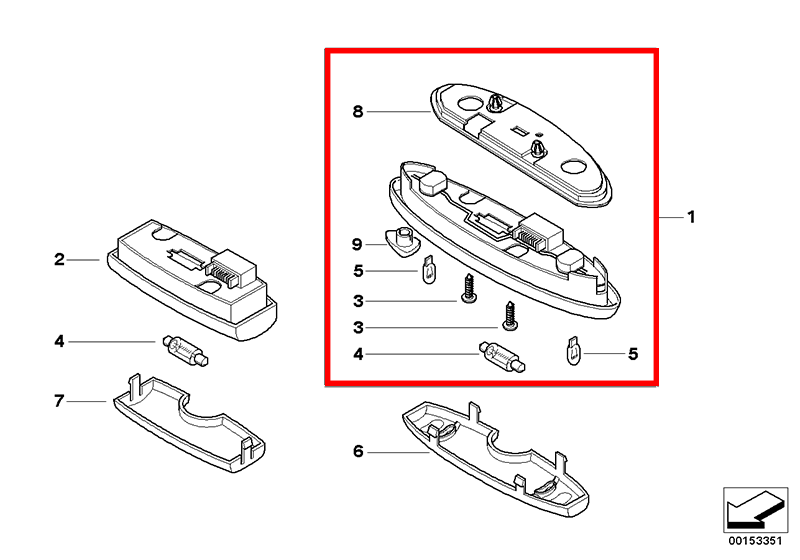 8
1
2
9
5
3
3
4
4
5
7
6
00153351