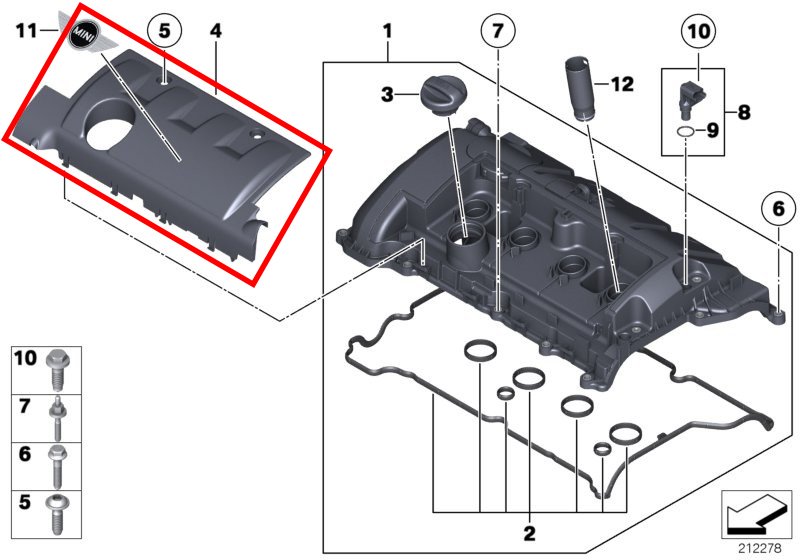 11
MINI
5
4
1
7
10
3
12
8
9
6
10
7
6
5
2
212278