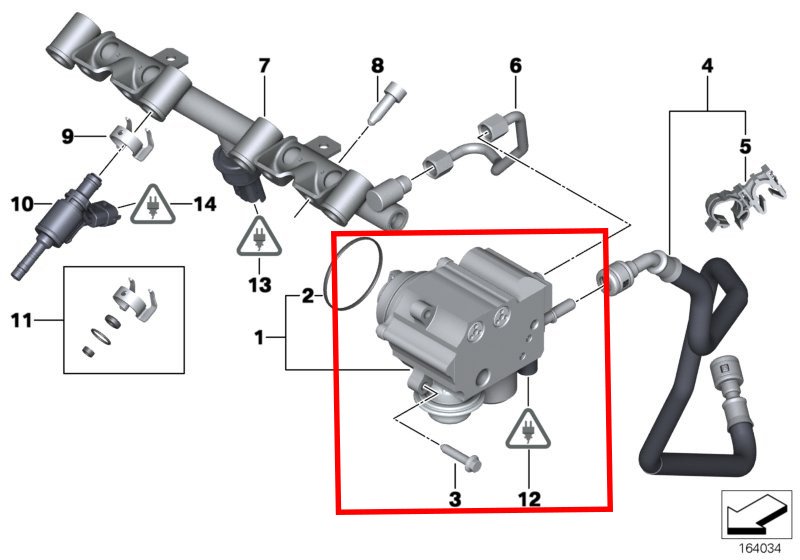 7
8
6
4
9
5
10
14
13
2
11
1
3
12
164034